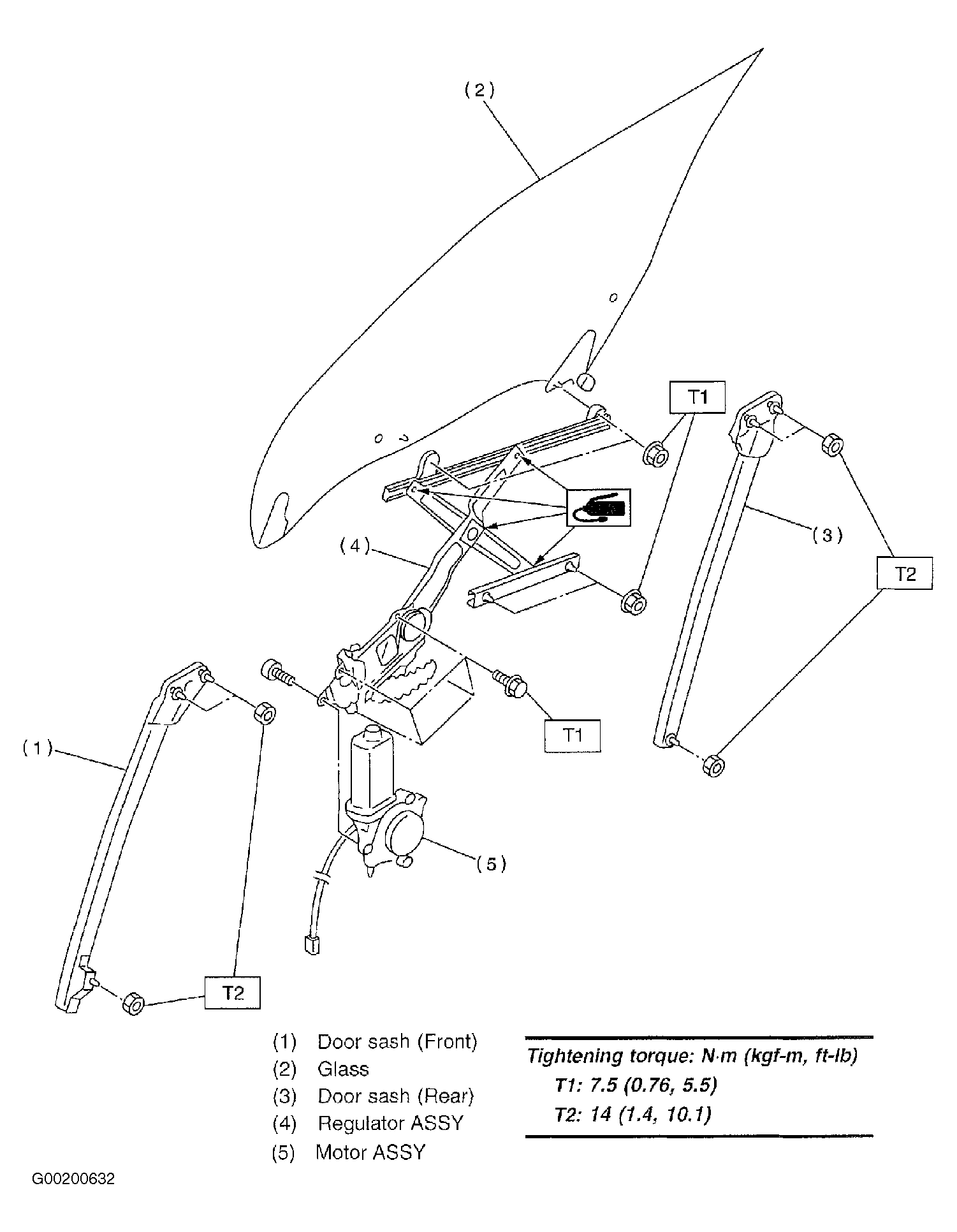 (2)

T1

(3)

T2

(4)

T1

(1)

(5)

T2

(1) Door sash (Front)
(2) Glass
(3) Door sash (Rear)
(4) Regulator ASSY
(5) Motor ASSY

Tightening torque: N·m (kgf-m, ft-lb)
T1: 7.5 (0.76, 5.5)
T2: 14 (1.4, 10.1)

G00200632