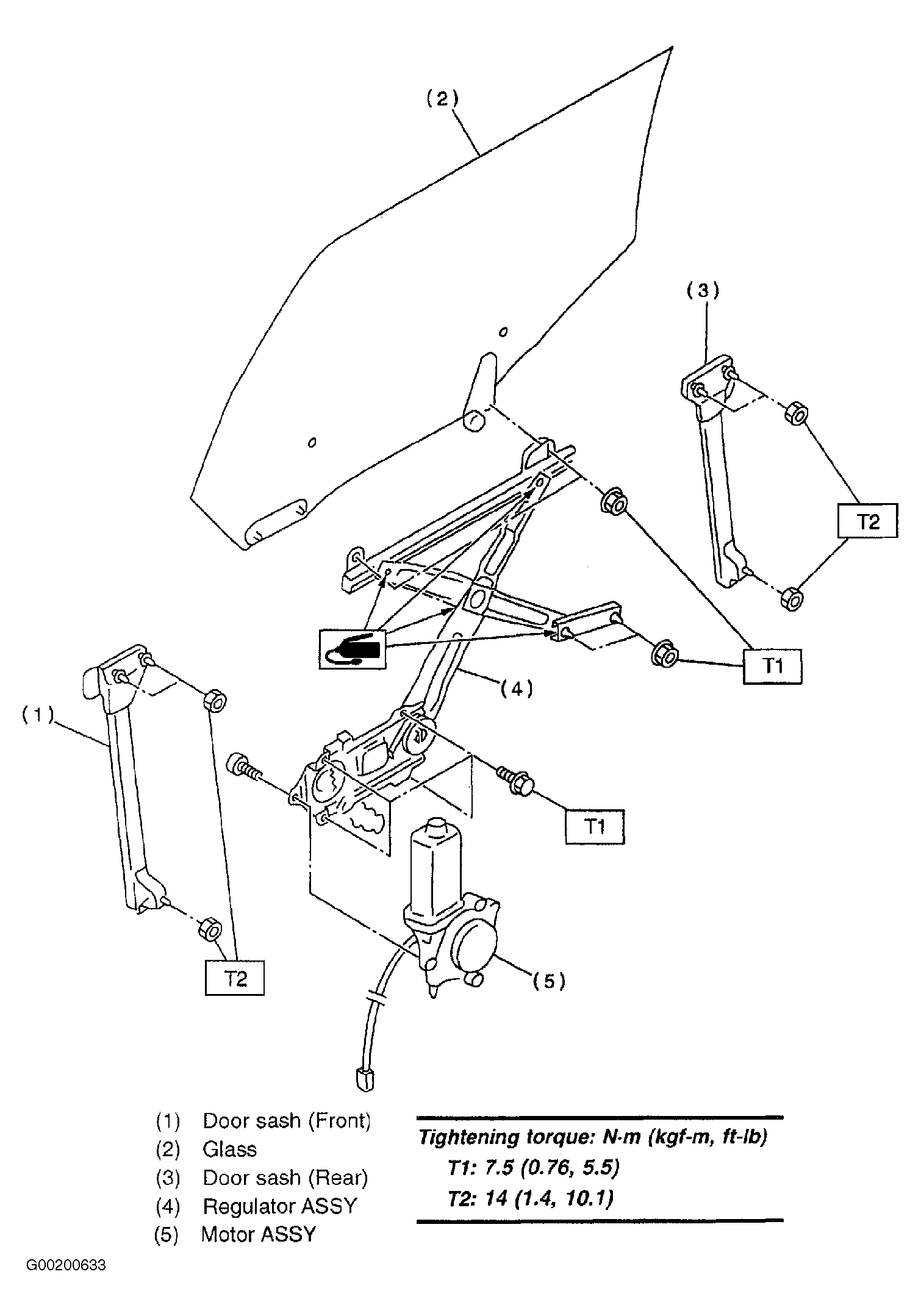 (2)

(3)

T2

T1

(4)

(1)

T1

T2

(5)

(1) Door sash (Front)
(2) Glass
(3) Door sash (Rear)
(4) Regulator ASSY
(5) Motor ASSY

Tightening torque: N·m (kgf-m, ft-lb)
T1: 7.5 (0.76, 5.5)
T2: 14 (1.4, 10.1)

G00200633