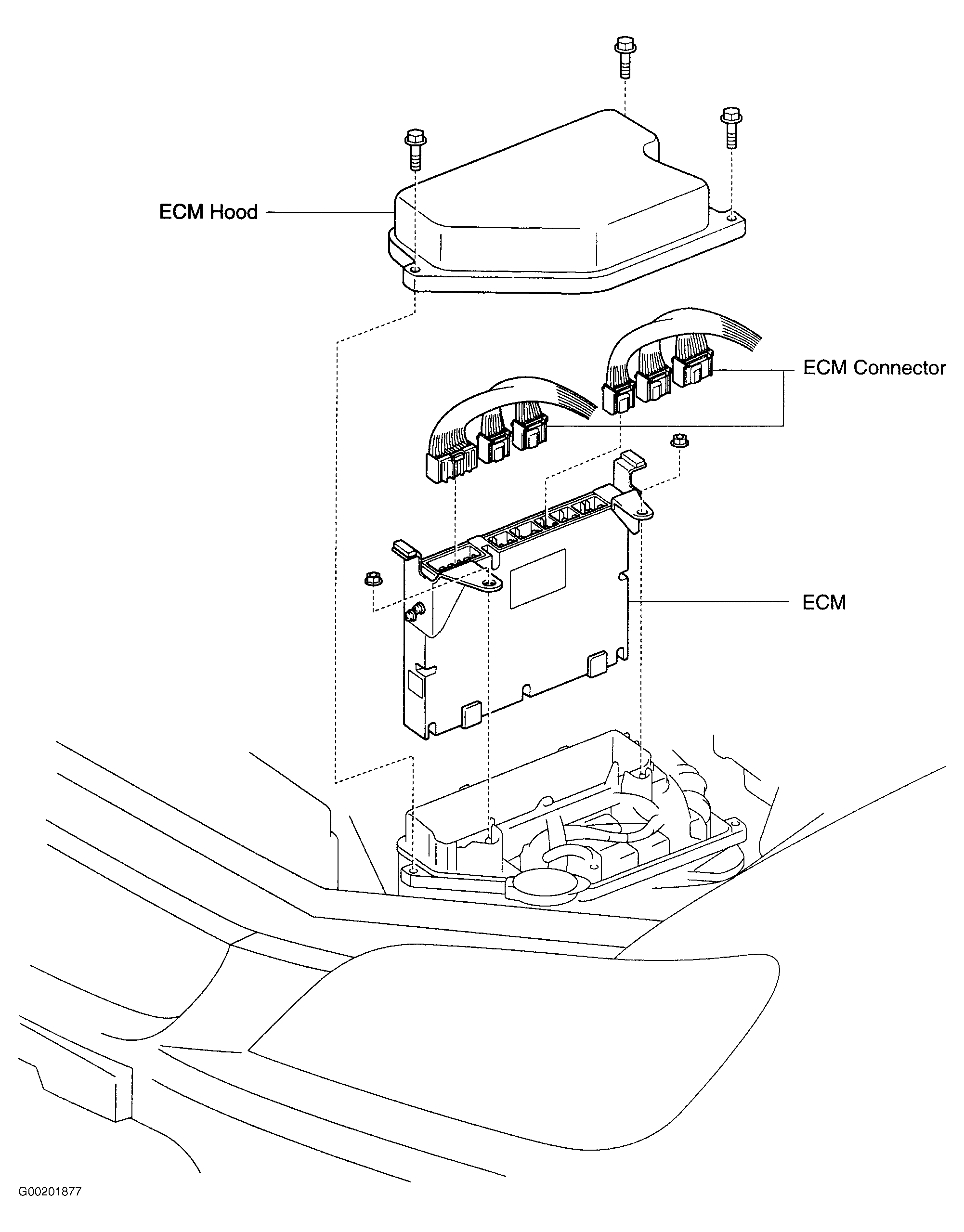 ECM Hood

ECM Connector

ECM

G00201877