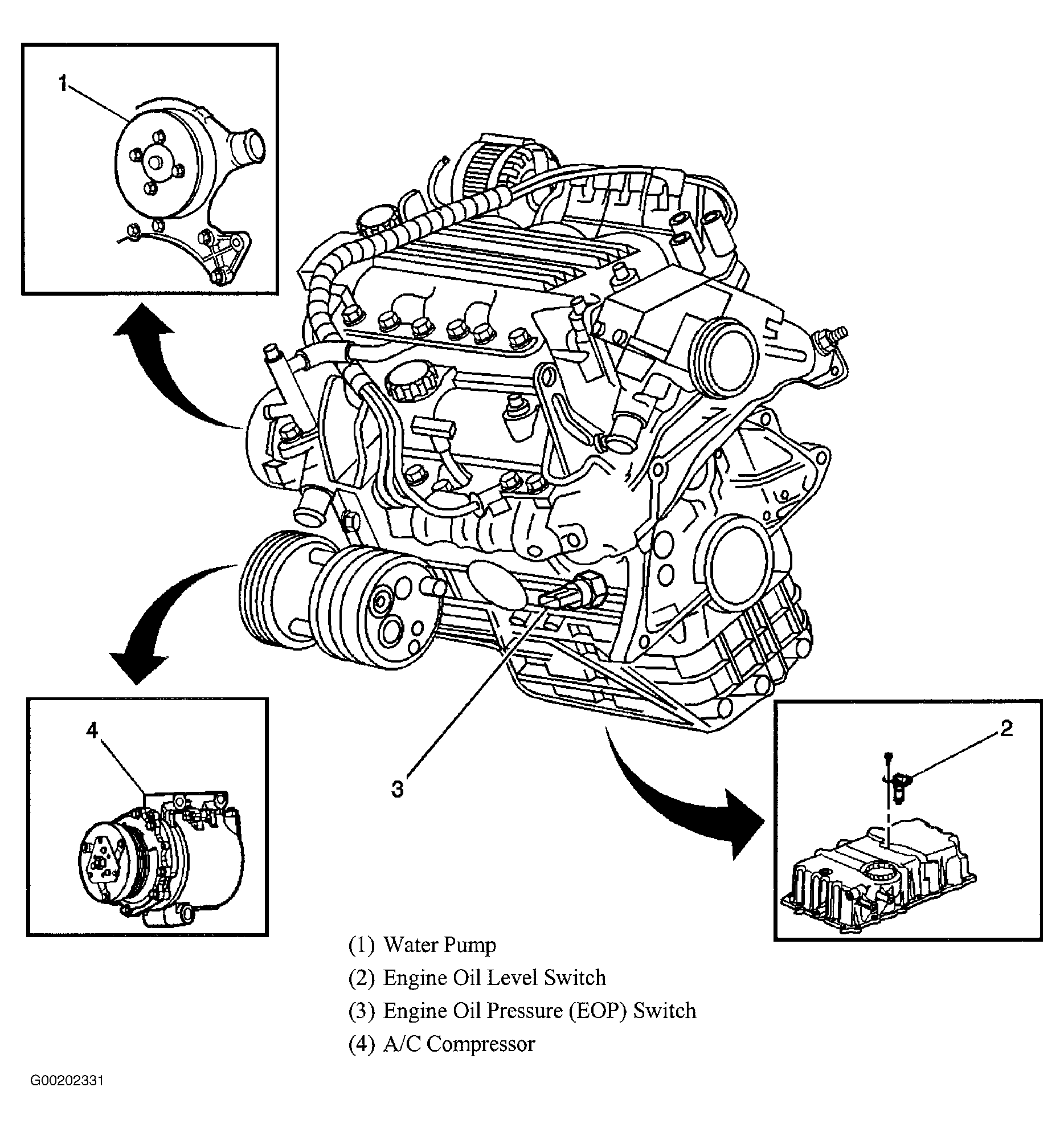 1

4

3

2

(1) Water Pump
(2) Engine Oil Level Switch
(3) Engine Oil Pressure (EOP) Switch
(4) A/C Compressor

G00202331