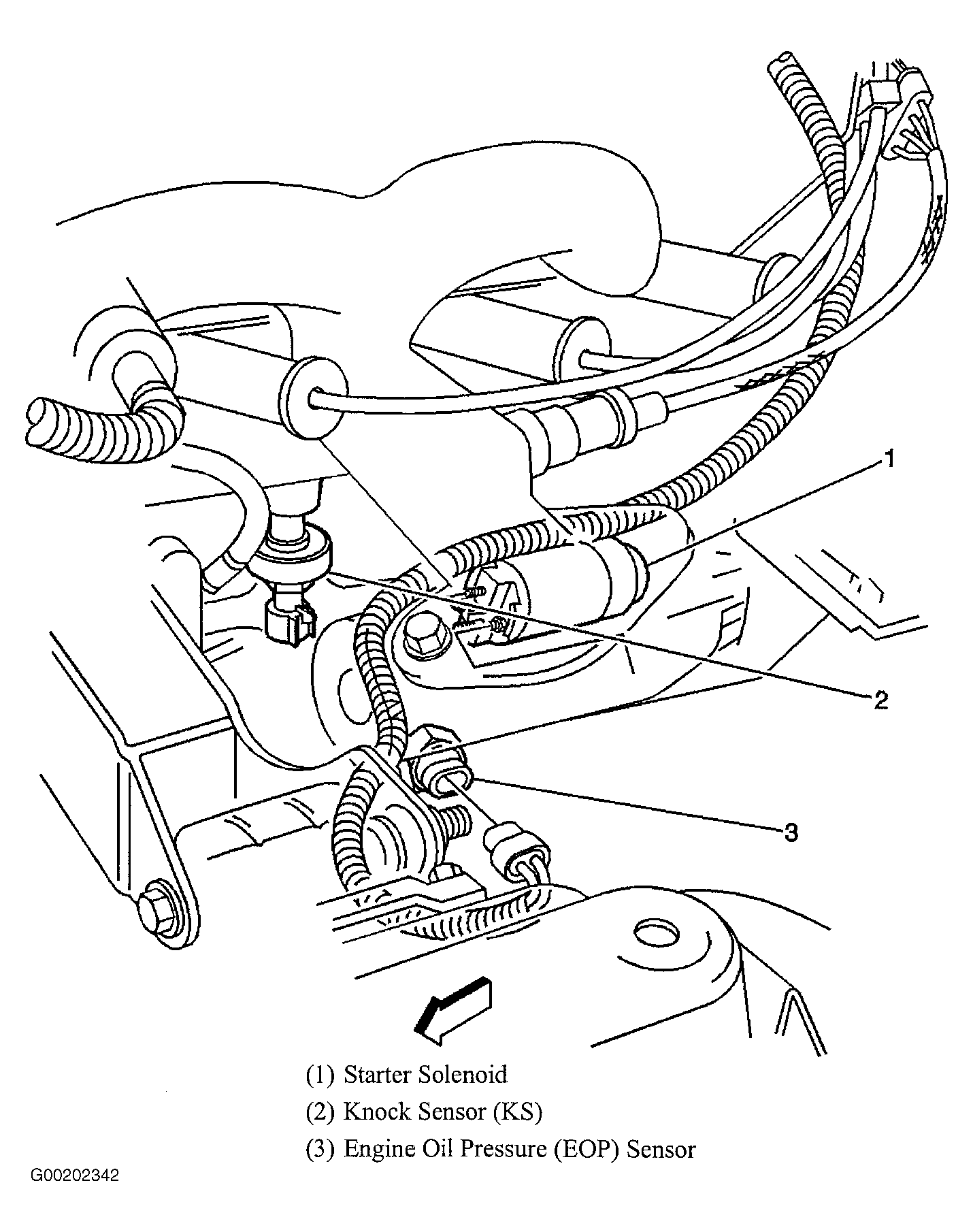 1

2

3

(1) Starter Solenoid

(2) Knock Sensor (KS)

(3) Engine Oil Pressure (EOP) Sensor

G00202342