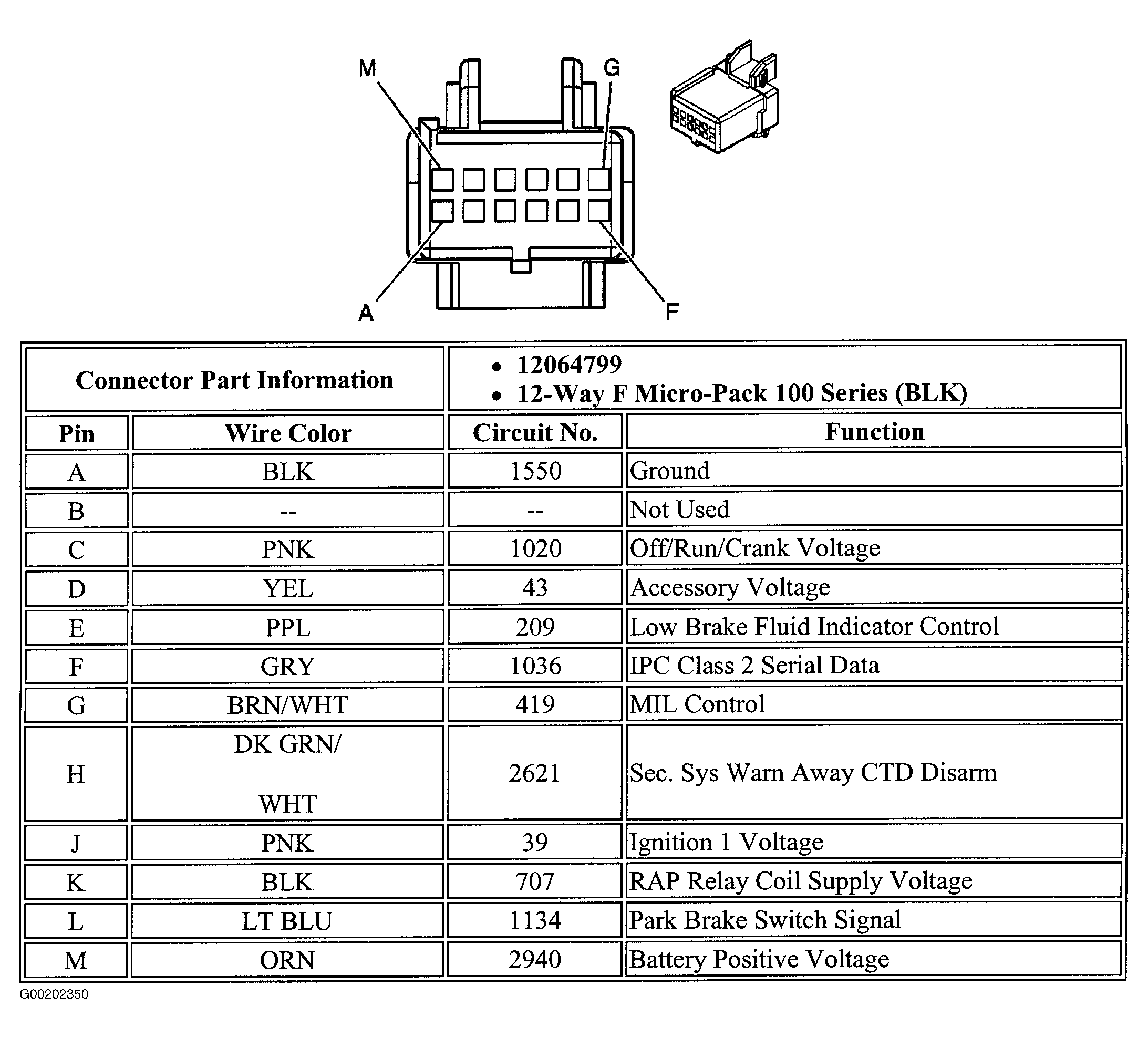 M G

A F

| Connector Part Information | | • 12064799 • 12-Way F Micro-Pack 100 Series (BLK) | |
|---|---|---|---|
| Pin | Wire Color | Circuit No. | Function |
| A | BLK | 1550 | Ground |
| B | -- | -- | Not Used |
| C | PNK | 1020 | Off/Run/Crank Voltage |
| D | YEL | 43 | Accessory Voltage |
| E | PPL | 209 | Low Brake Fluid Indicator Control |
| F | GRY | 1036 | IPC Class 2 Serial Data |
| G | BRN/WHT | 419 | MIL Control |
| H | DK GRN/ WHT | 2621 | Sec. Sys Warn Away CTD Disarm |
| J | PNK | 39 | Ignition 1 Voltage |
| K | BLK | 707 | RAP Relay Coil Supply Voltage |
| L | LT BLU | 1134 | Park Brake Switch Signal |
| M | ORN | 2940 | Battery Positive Voltage |

G00202350