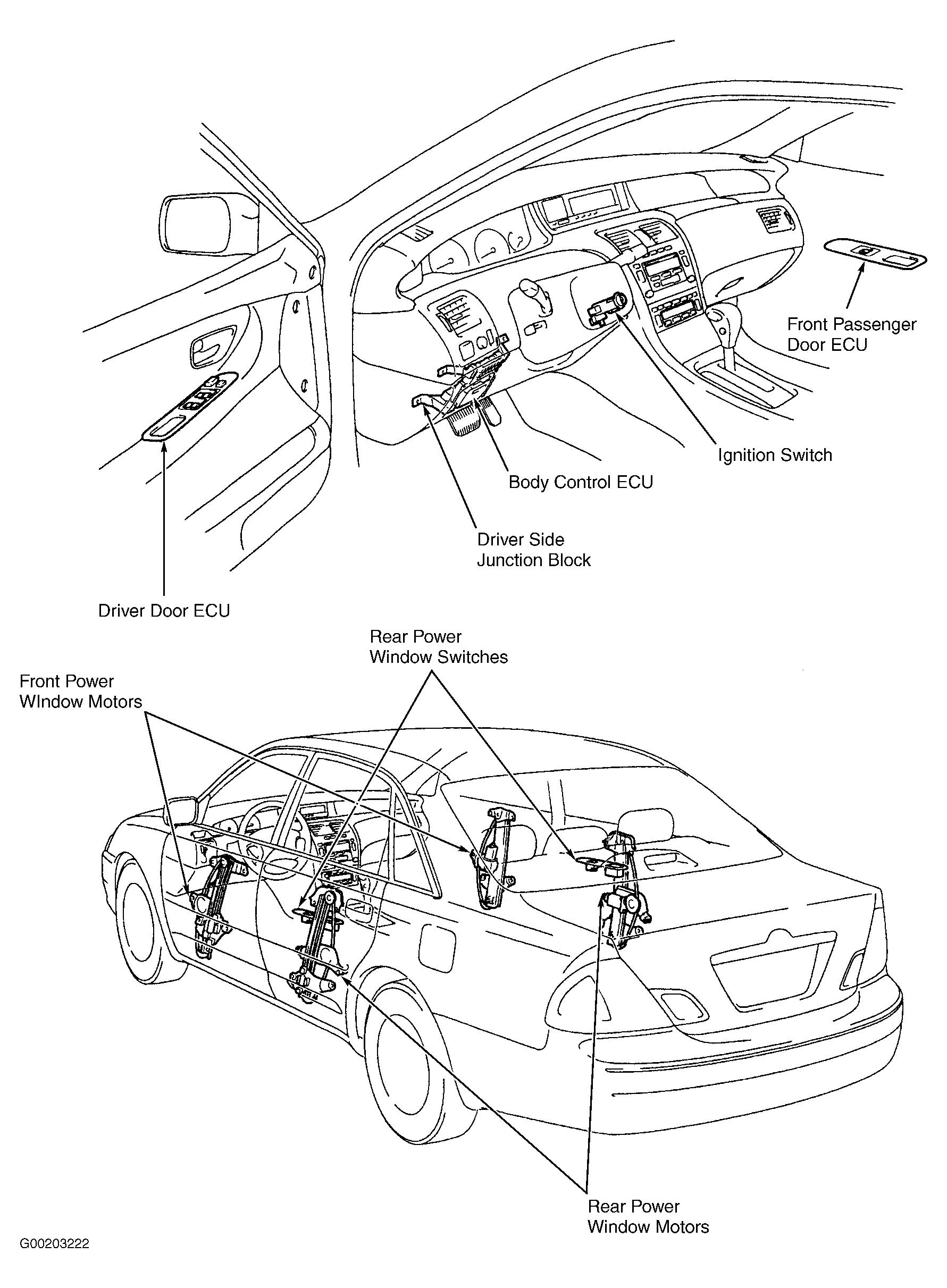 Front Passenger Door ECU

Ignition Switch

Body Control ECU

Driver Side Junction Block

Driver Door ECU

Rear Power Window Switches

Front Power WIndow Motors

Rear Power Window Motors

G00203222