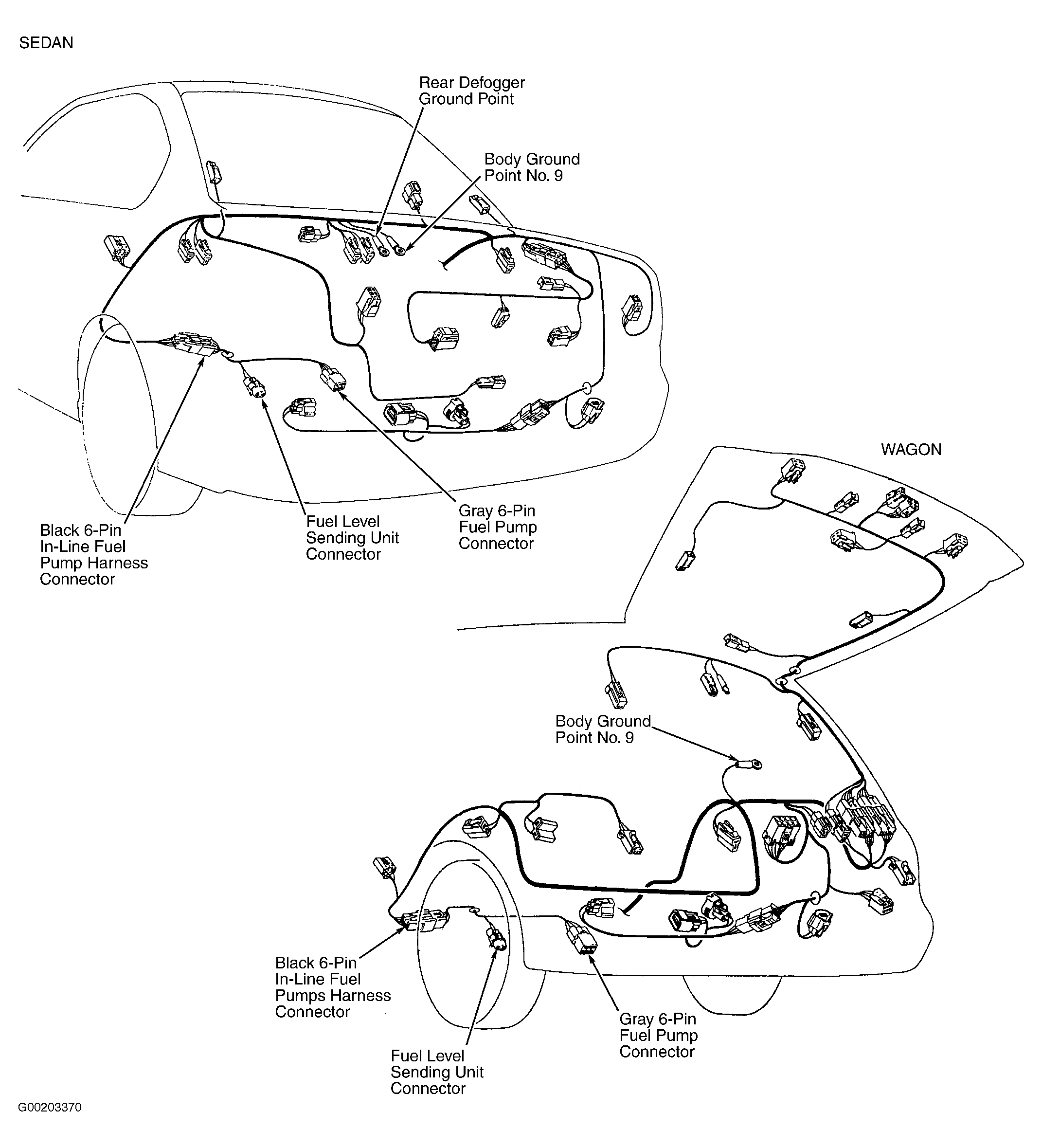 SEDAN

Rear Defogger Ground Point

Body Ground Point No. 9

Black 6-Pin In-Line Fuel Pump Harness Connector

Fuel Level Sending Unit Connector

Gray 6-Pin Fuel Pump Connector

WAGON

Body Ground Point No. 9

Black 6-Pin In-Line Fuel Pumps Harness Connector

Fuel Level Sending Unit Connector

Gray 6-Pin Fuel Pump Connector

G00203370