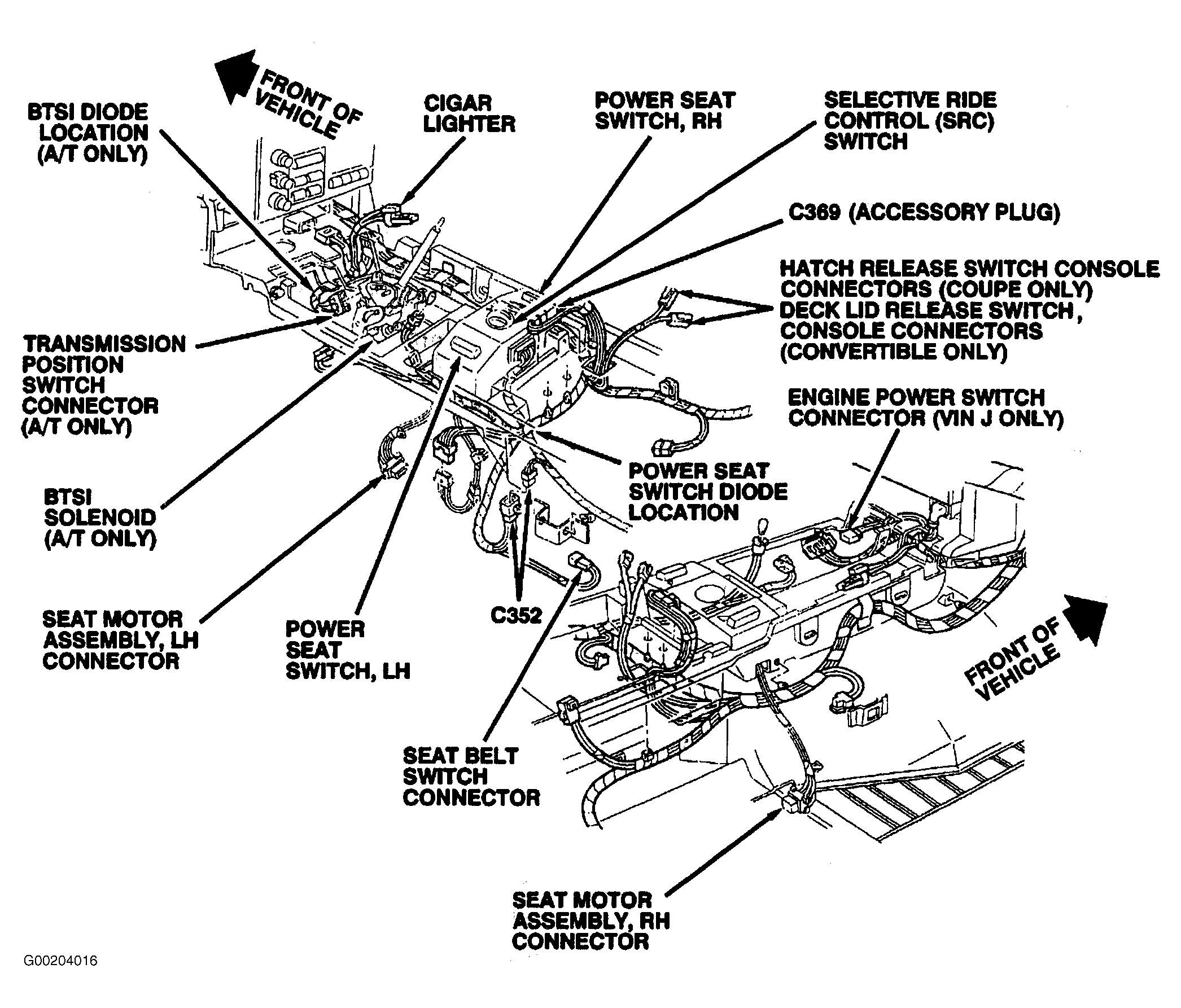 FRONT OF VEHICLE

BTSI DIODE LOCATION (A/T ONLY)

CIGAR LIGHTER

POWER SEAT SWITCH, RH

SELECTIVE RIDE CONTROL (SRC) SWITCH

C369 (ACCESSORY PLUG)

HATCH RELEASE SWITCH CONSOLE CONNECTORS (COUPE ONLY) DECK LID RELEASE SWITCH, CONSOLE CONNECTORS (CONVERTIBLE ONLY)

TRANSMISSION POSITION SWITCH CONNECTOR (A/T ONLY)

ENGINE POWER SWITCH CONNECTOR (VIN J ONLY)

POWER SEAT SWITCH DIODE LOCATION

BTSI SOLENOID (A/T ONLY)

SEAT MOTOR ASSEMBLY, LH CONNECTOR

POWER SEAT SWITCH, LH

C352

FRONT OF VEHICLE

SEAT BELT SWITCH CONNECTOR

SEAT MOTOR ASSEMBLY, RH CONNECTOR

G00204016