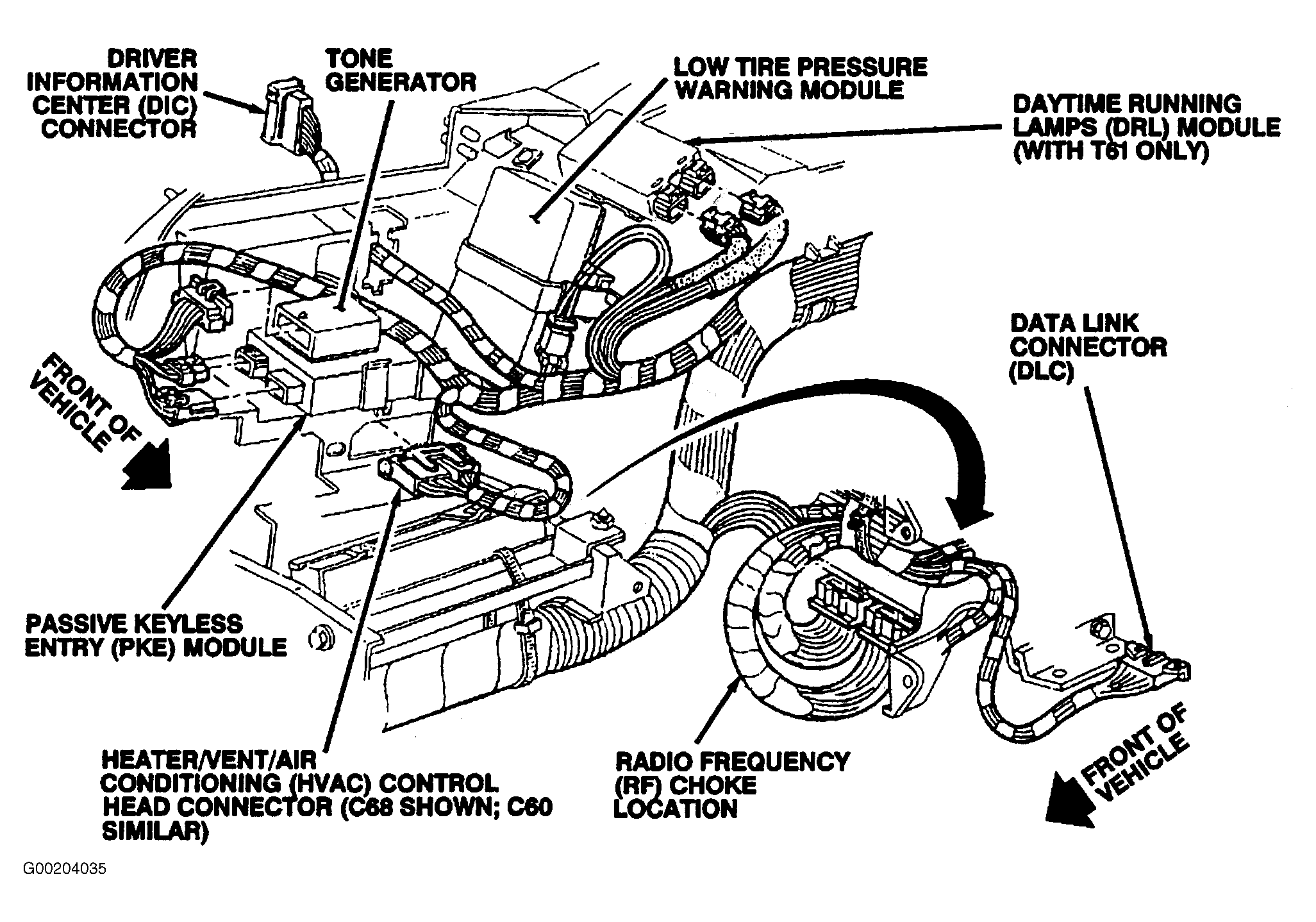 DRIVER INFORMATION CENTER (DIC) CONNECTOR

TONE GENERATOR

LOW TIRE PRESSURE WARNING MODULE

DAYTIME RUNNING LAMPS (DRL) MODULE (WITH T61 ONLY)

DATA LINK CONNECTOR (DLC)

FRONT OF VEHICLE

PASSIVE KEYLESS ENTRY (PKE) MODULE

HEATER/VENT/AIR CONDITIONING (HVAC) CONTROL HEAD CONNECTOR (C68 SHOWN; C60 SIMILAR)

RADIO FREQUENCY (RF) CHOKE LOCATION

FRONT OF VEHICLE

G00204035