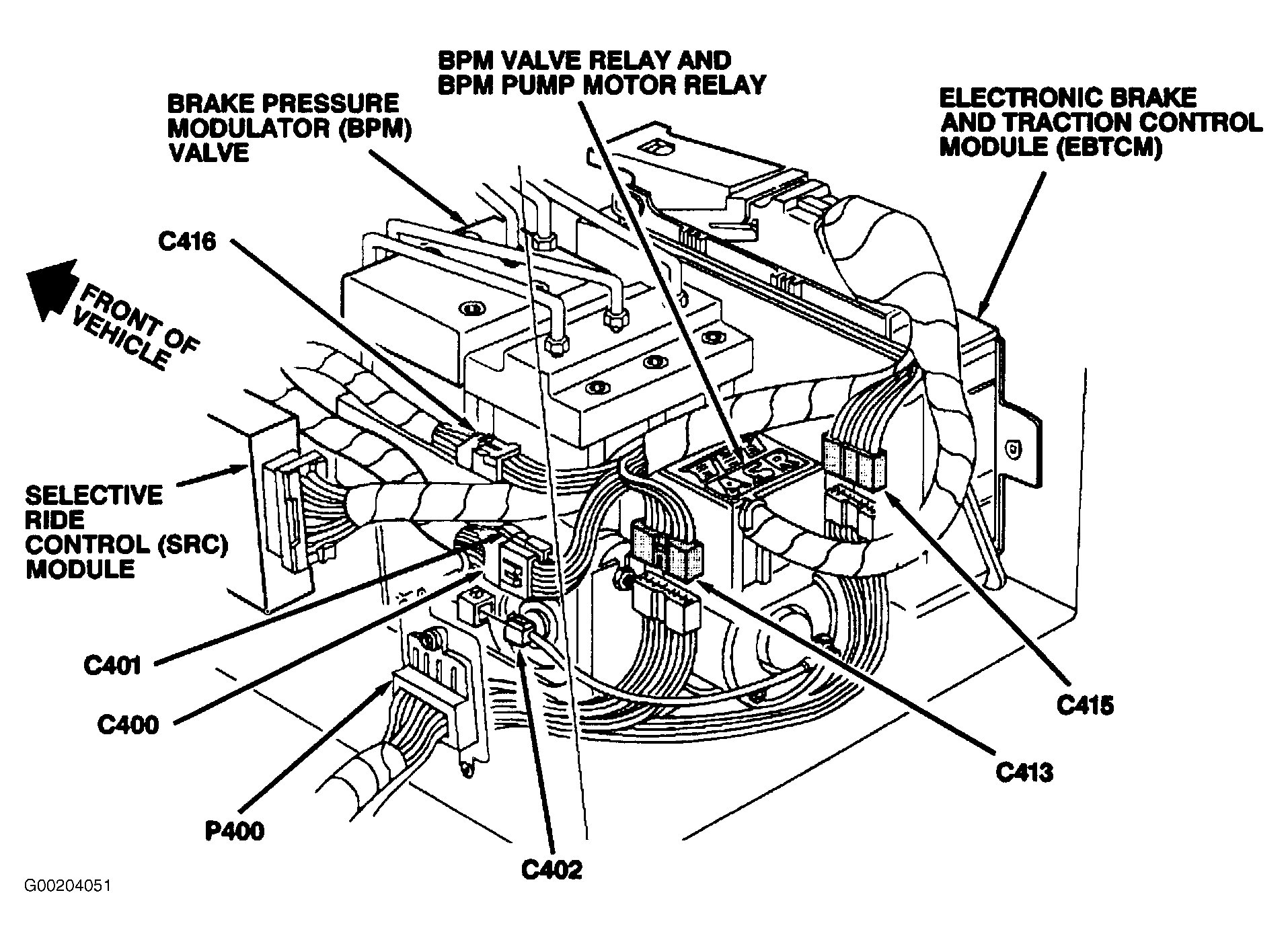 BPM VALVE RELAY AND BPM PUMP MOTOR RELAY

BRAKE PRESSURE MODULATOR (BPM) VALVE

ELECTRONIC BRAKE AND TRACTION CONTROL MODULE (EBTCM)

C416

FRONT OF VEHICLE

SELECTIVE RIDE CONTROL (SRC) MODULE

C401

C400

P400

C402

C413

C415

G00204051