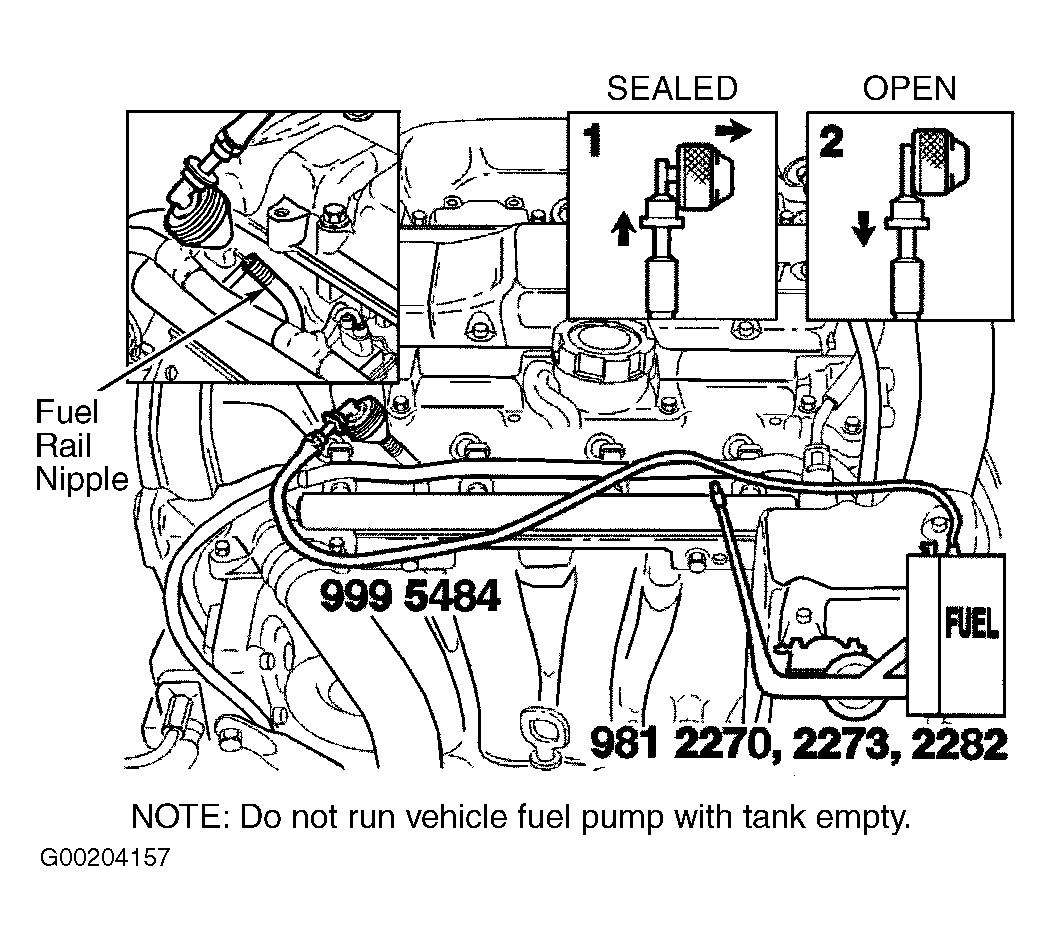 SEALED

OPEN

1

2

Fuel Rail Nipple

999 5484

FUEL

981 2270, 2273, 2282

NOTE: Do not run vehicle fuel pump with tank empty.

G00204157