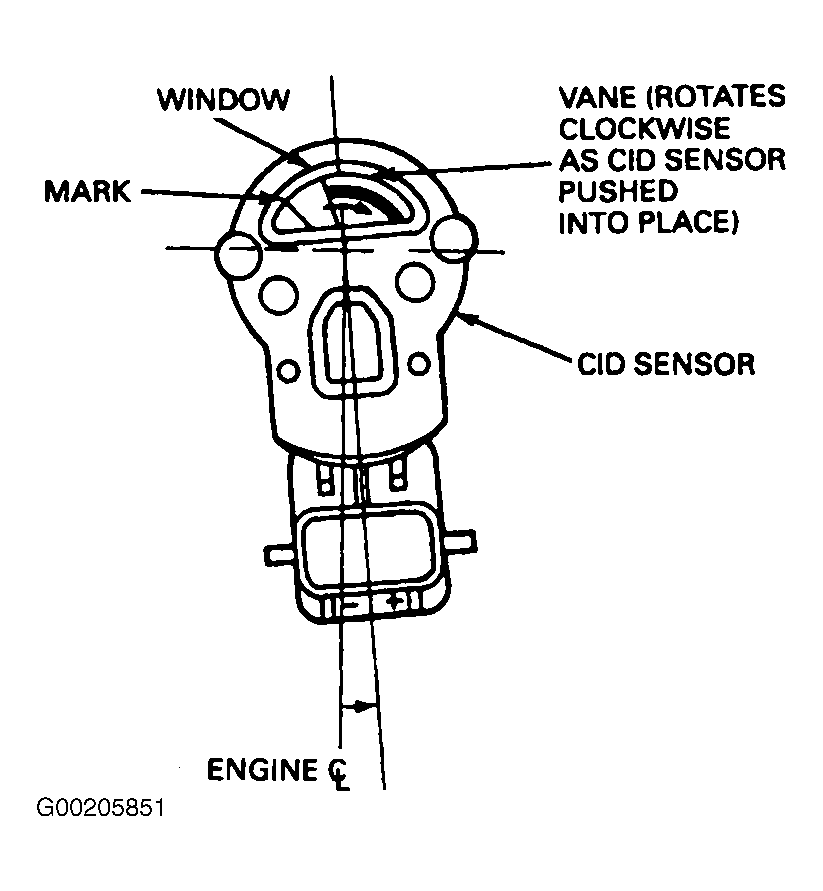 WINDOW

VANE (ROTATES CLOCKWISE AS CID SENSOR PUSHED INTO PLACE)

MARK

CID SENSOR

ENGINE ℄

G00205851