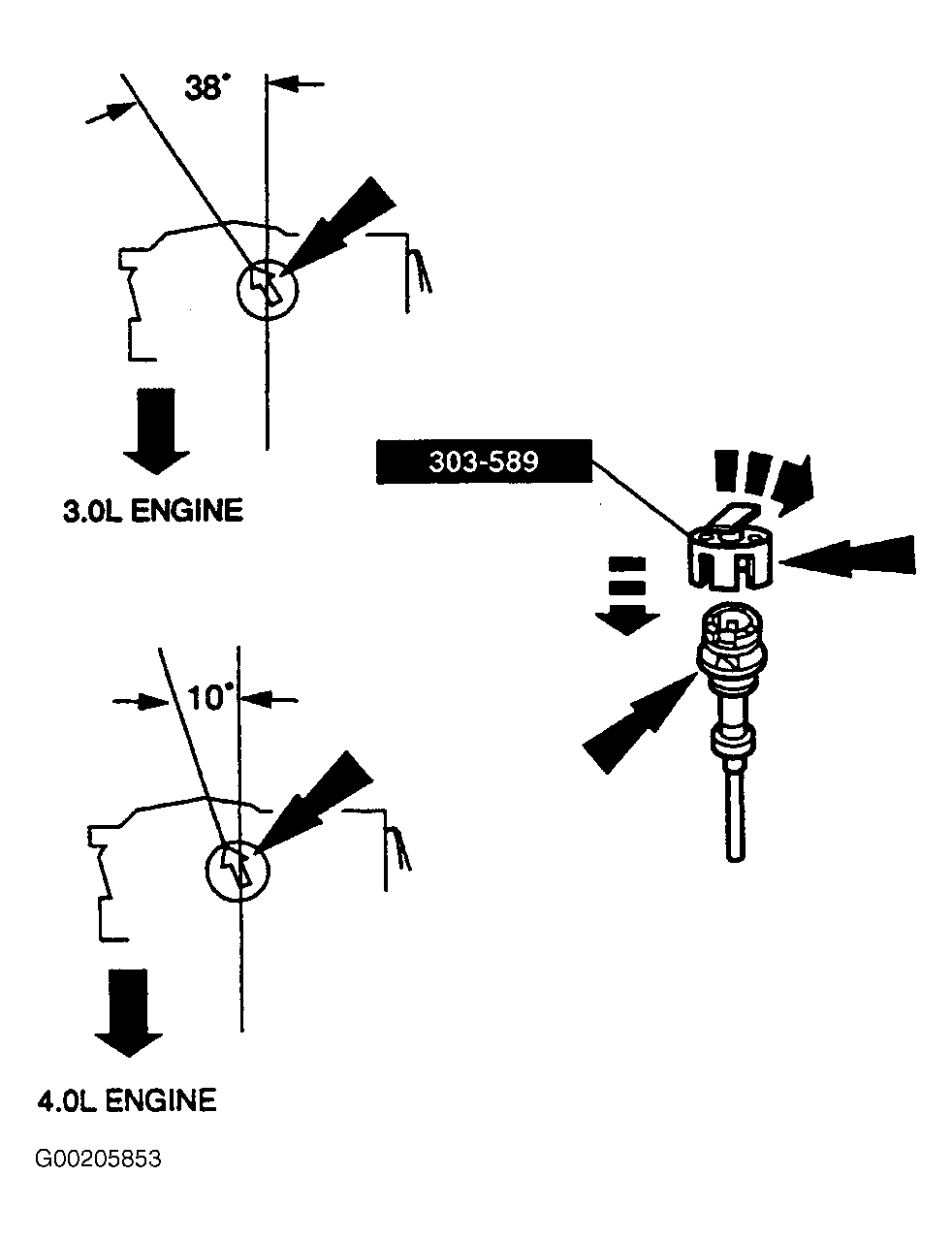 38°

3.0L ENGINE

303-589

10°

4.0L ENGINE

G00205853