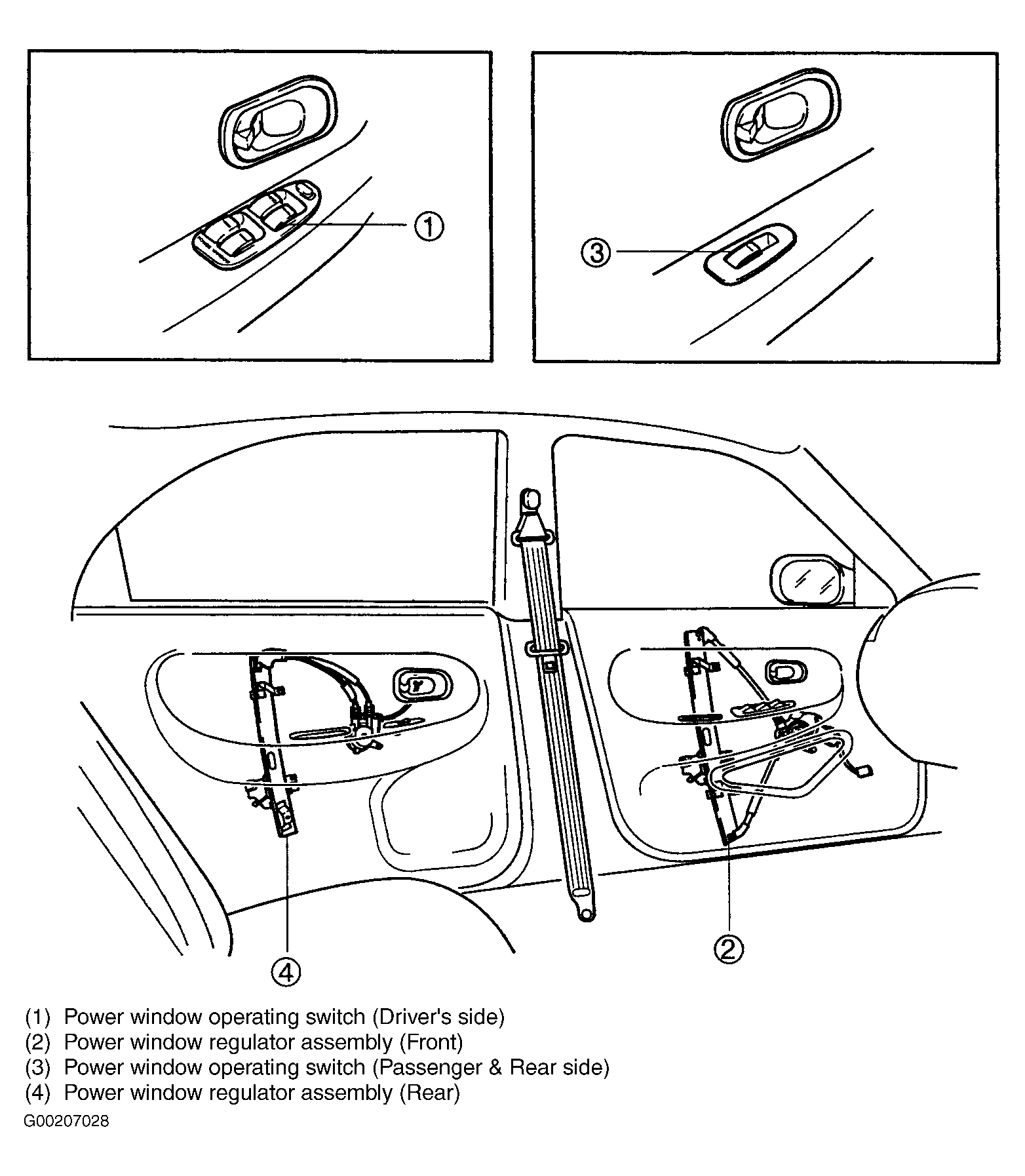 1

3

4

2

(1) Power window operating switch (Driver's side)
(2) Power window regulator assembly (Front)
(3) Power window operating switch (Passenger & Rear side)
(4) Power window regulator assembly (Rear)

G00207028