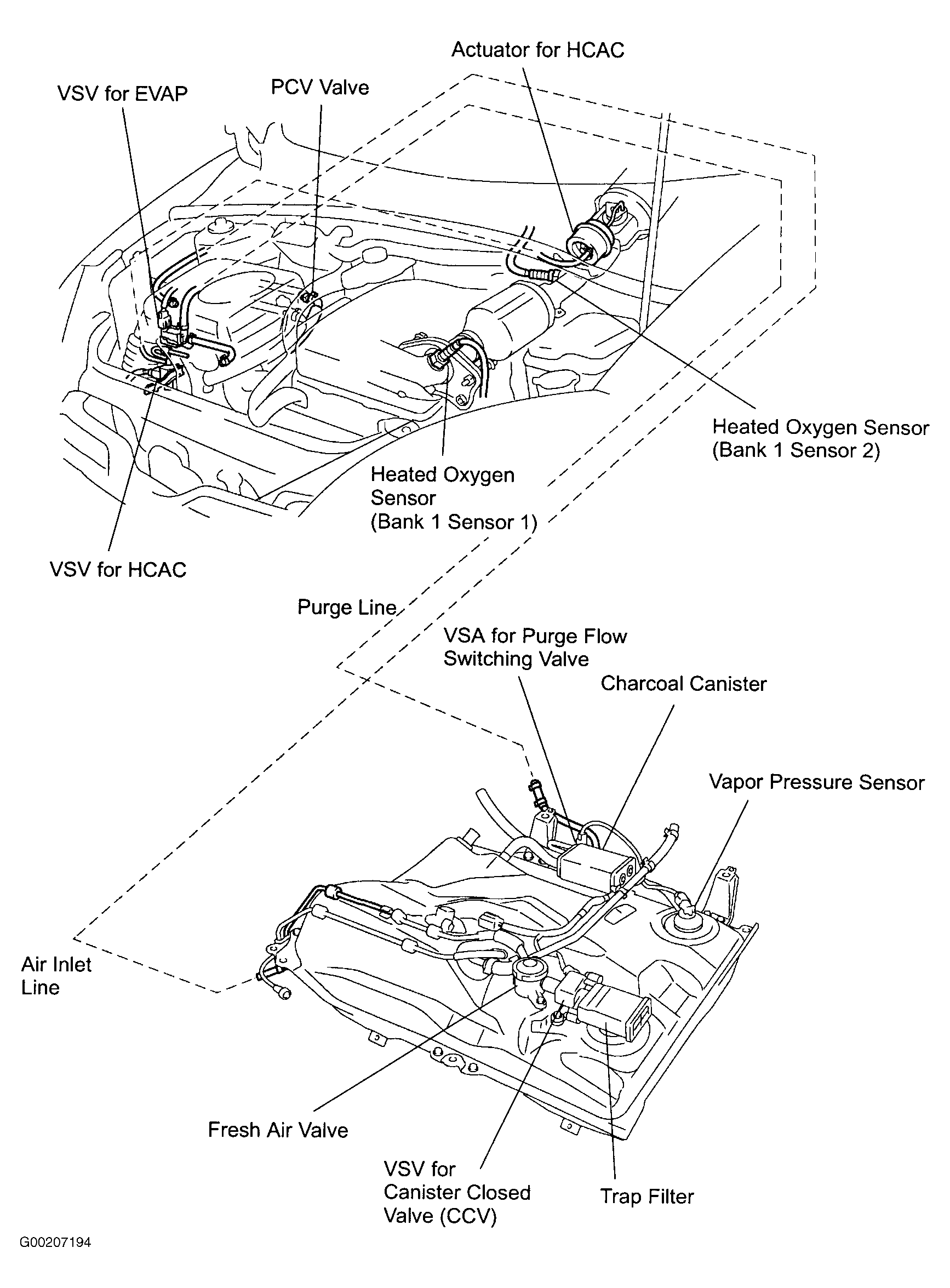 Actuator for HCAC

VSV for EVAP

PCV Valve

Heated Oxygen Sensor (Bank 1 Sensor 2)

Heated Oxygen Sensor (Bank 1 Sensor 1)

VSV for HCAC

Purge Line

VSA for Purge Flow Switching Valve

Charcoal Canister

Vapor Pressure Sensor

Air Inlet Line

Fresh Air Valve

VSV for Canister Closed Valve (CCV)

Trap Filter

G00207194