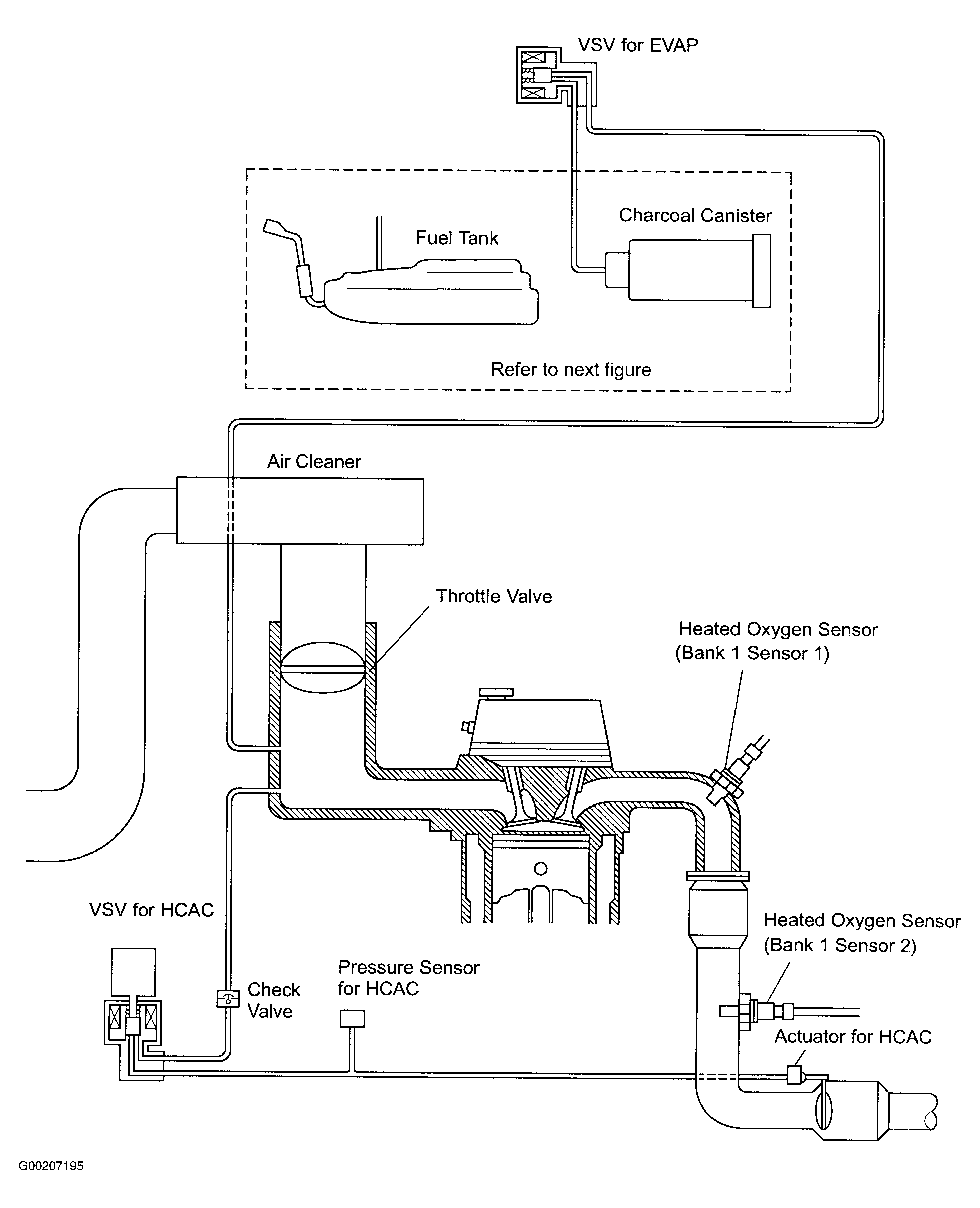 VSV for EVAP

Charcoal Canister

Fuel Tank

Refer to next figure

Air Cleaner

Throttle Valve

Heated Oxygen Sensor
(Bank 1 Sensor 1)

VSV for HCAC

Heated Oxygen Sensor
(Bank 1 Sensor 2)

Pressure Sensor
for HCAC

Check
Valve

Actuator for HCAC

G00207195