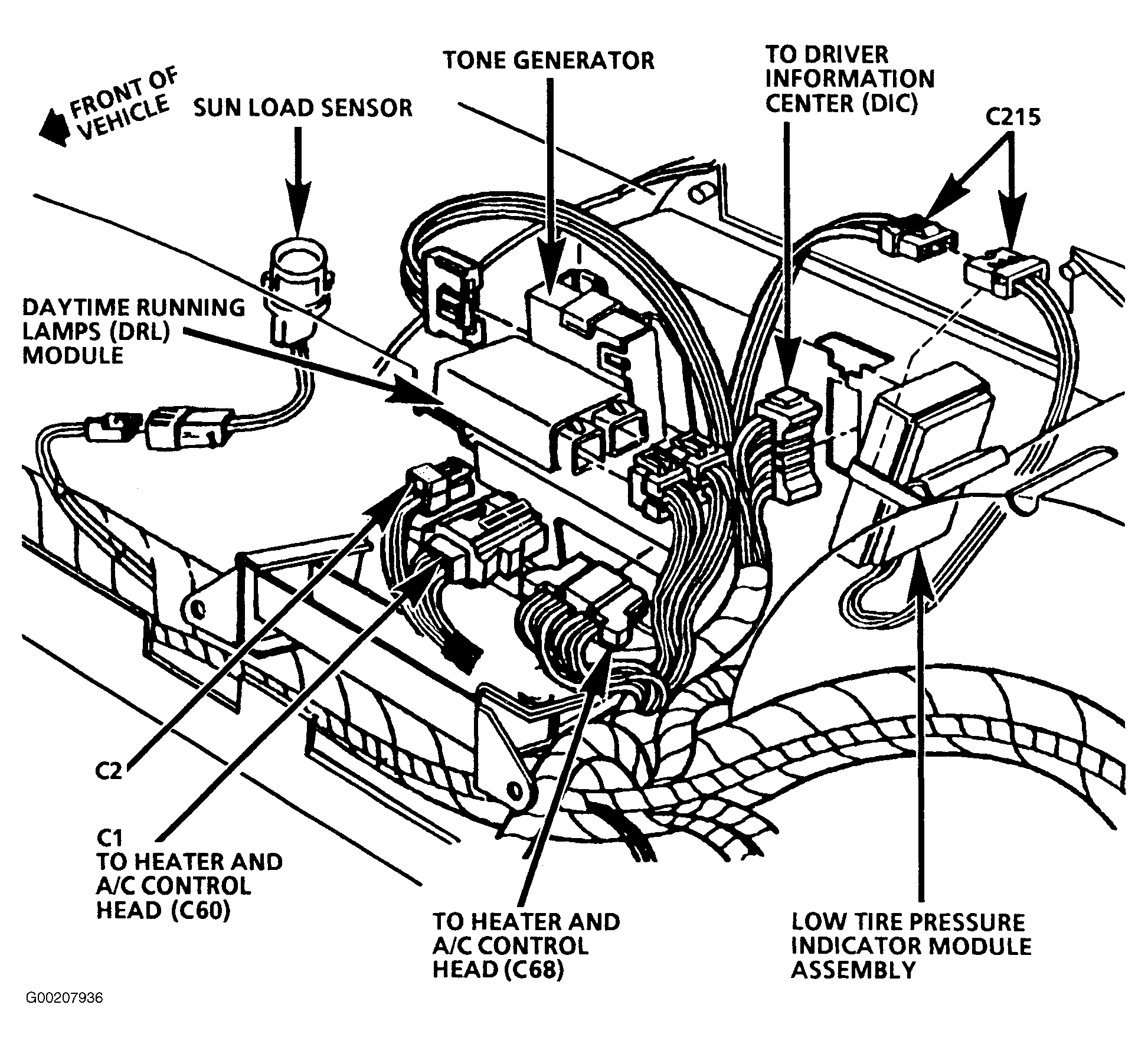 FRONT OF VEHICLE

SUN LOAD SENSOR

TONE GENERATOR

TO DRIVER INFORMATION CENTER (DIC)

C215

DAYTIME RUNNING LAMPS (DRL) MODULE

C2

C1
TO HEATER AND A/C CONTROL HEAD (C60)

TO HEATER AND A/C CONTROL HEAD (C68)

LOW TIRE PRESSURE INDICATOR MODULE ASSEMBLY

G00207936