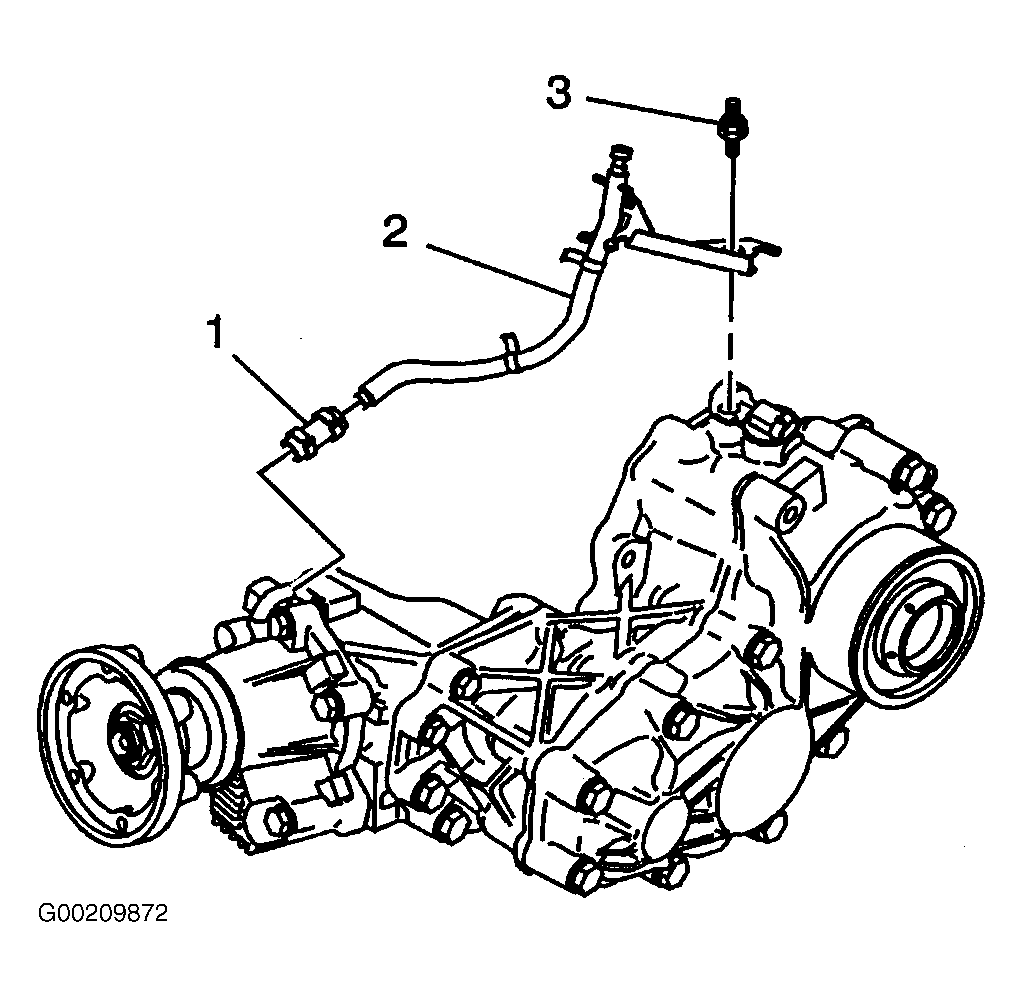 3

2

1

G00209872