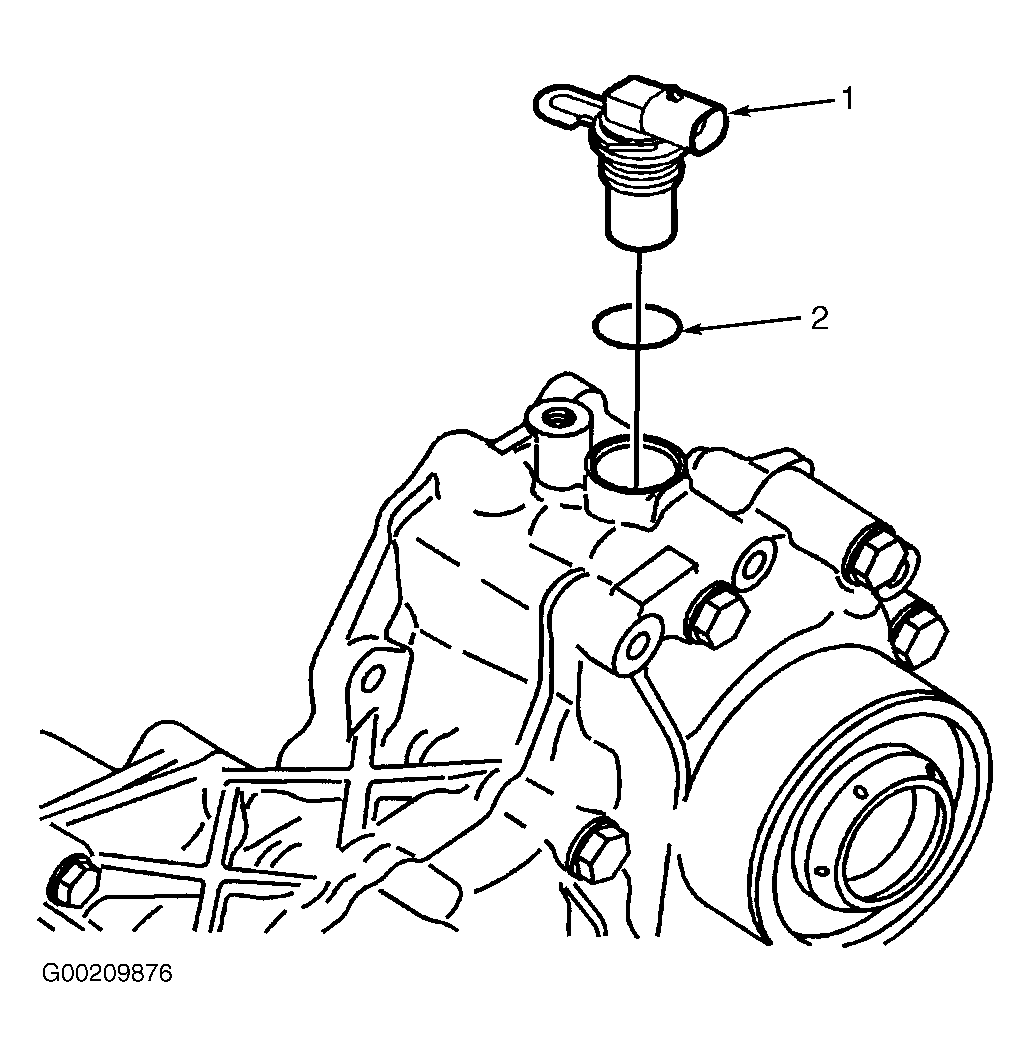 1

2

G00209876