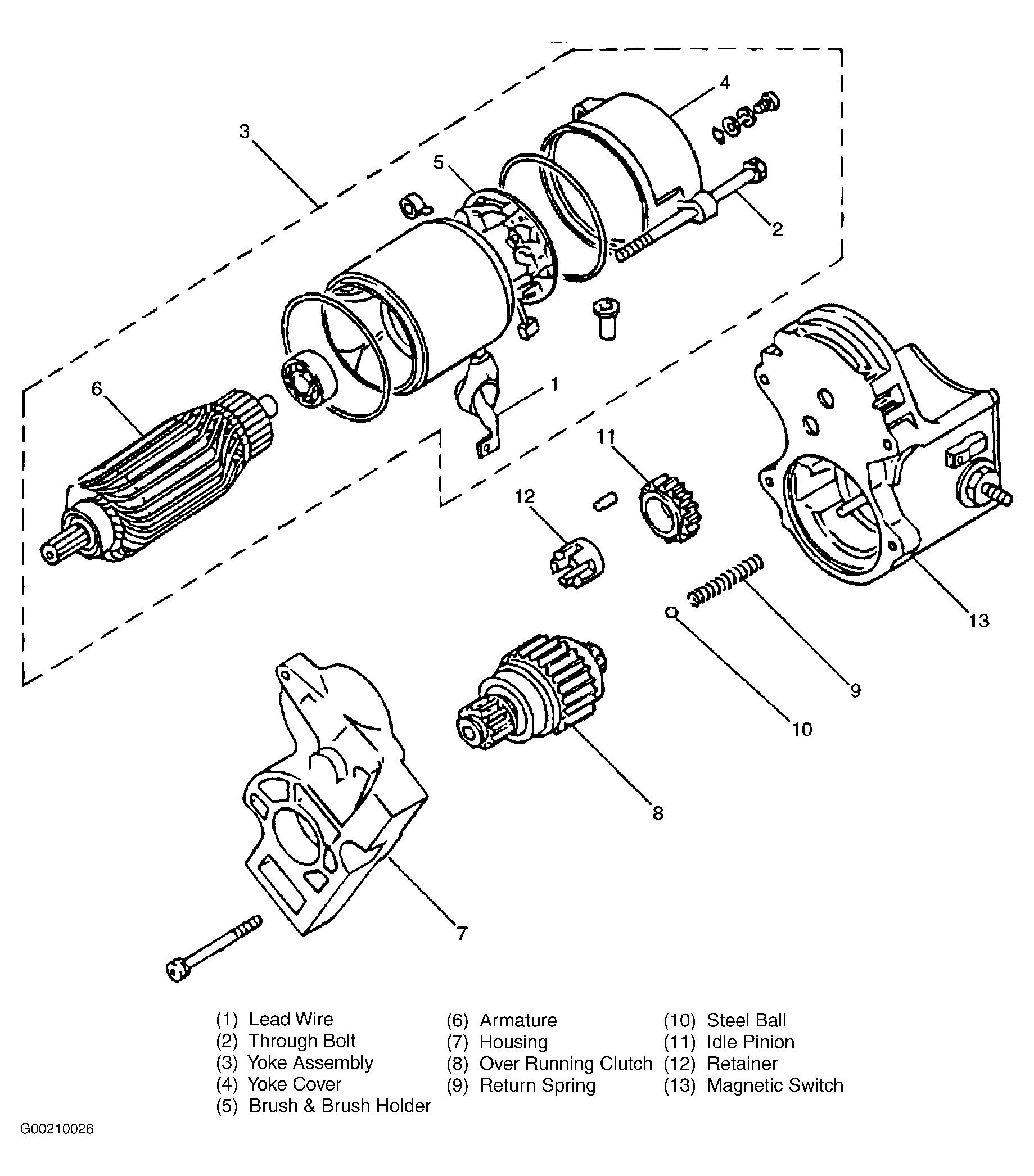 4
3
5
2
6
1
11
12
13
9
10
8
7

(1) Lead Wire
(2) Through Bolt
(3) Yoke Assembly
(4) Yoke Cover
(5) Brush & Brush Holder

(6) Armature
(7) Housing
(8) Over Running Clutch
(9) Return Spring

(10) Steel Ball
(11) Idle Pinion
(12) Retainer
(13) Magnetic Switch

G00210026