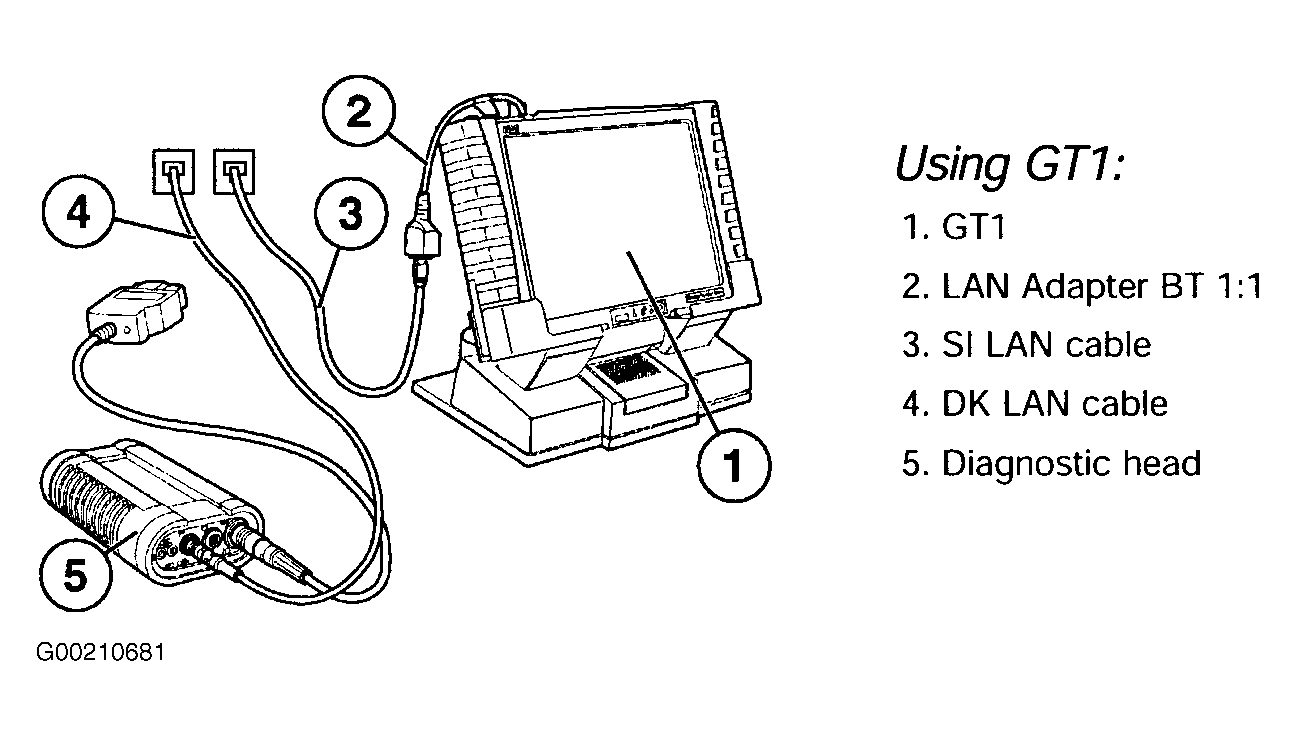 2
4
3
1
5
G00210681

Using GT1:
1. GT1
2. LAN Adapter BT 1:1
3. SI LAN cable
4. DK LAN cable
5. Diagnostic head