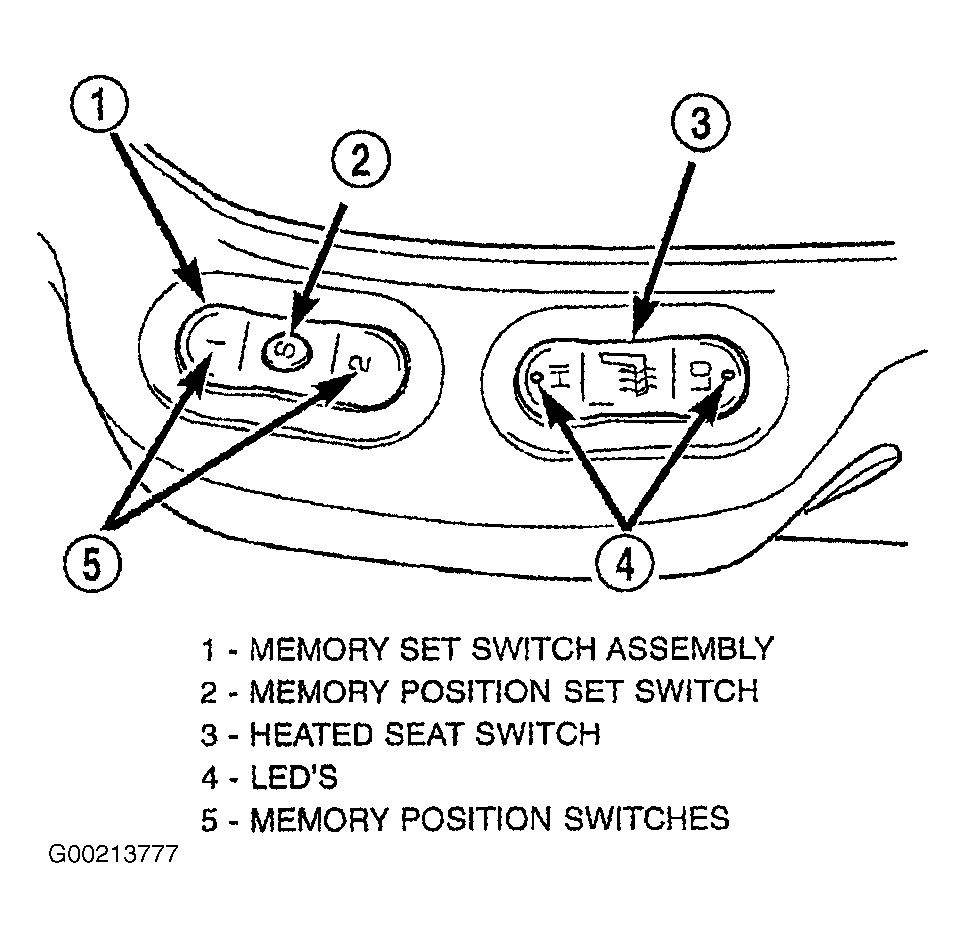 1
2
3
1
S
2
HI
LO
5
4

1 - MEMORY SET SWITCH ASSEMBLY
2 - MEMORY POSITION SET SWITCH
3 - HEATED SEAT SWITCH
4 - LED'S
5 - MEMORY POSITION SWITCHES

G00213777