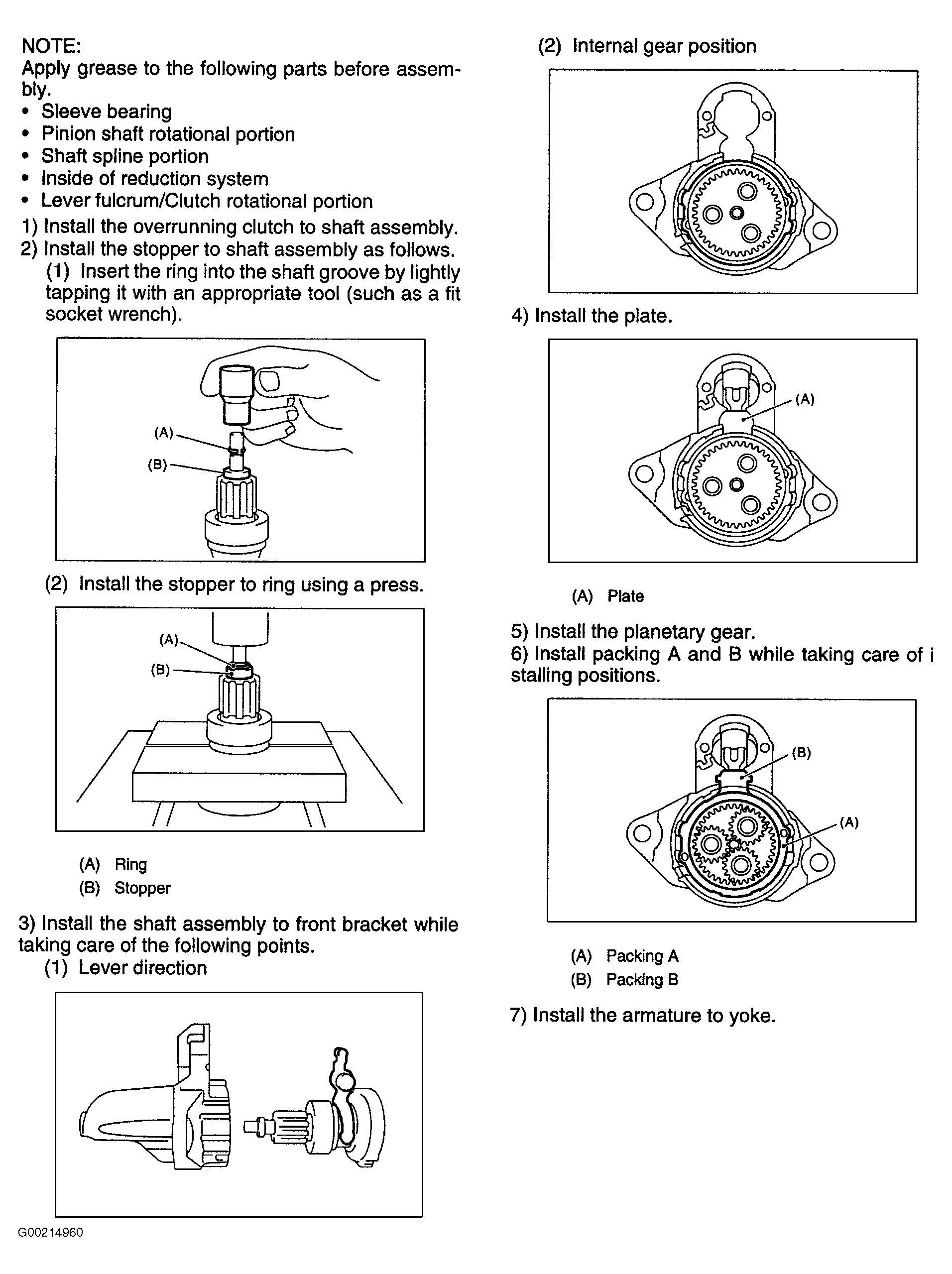 NOTE:
Apply grease to the following parts before assembly.
• Sleeve bearing
• Pinion shaft rotational portion
• Shaft spline portion
• Inside of reduction system
• Lever fulcrum/Clutch rotational portion
1) Install the overrunning clutch to shaft assembly.
2) Install the stopper to shaft assembly as follows.
(1) Insert the ring into the shaft groove by lightly tapping it with an appropriate tool (such as a fit socket wrench).

(A)
(B)

(2) Install the stopper to ring using a press.

(A)
(B)

(A) Ring
(B) Stopper

3) Install the shaft assembly to front bracket while taking care of the following points.
(1) Lever direction

G00214960

(2) Internal gear position

4) Install the plate.

(A)

(A) Plate

5) Install the planetary gear.
6) Install packing A and B while taking care of i stalling positions.

(B)
(A)

(A) Packing A
(B) Packing B

7) Install the armature to yoke.