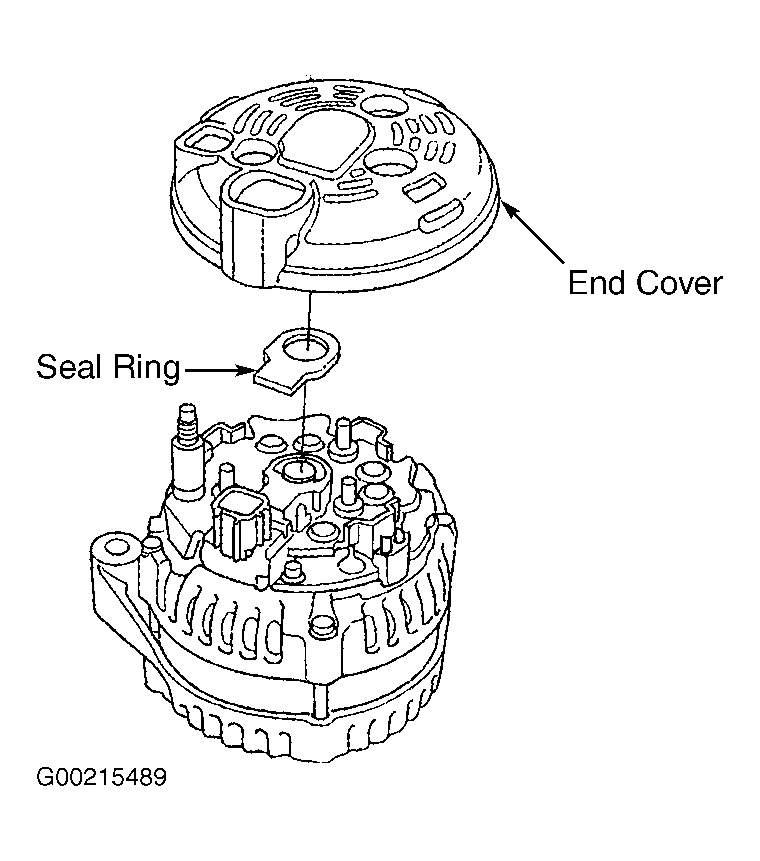 End Cover

Seal Ring

G00215489