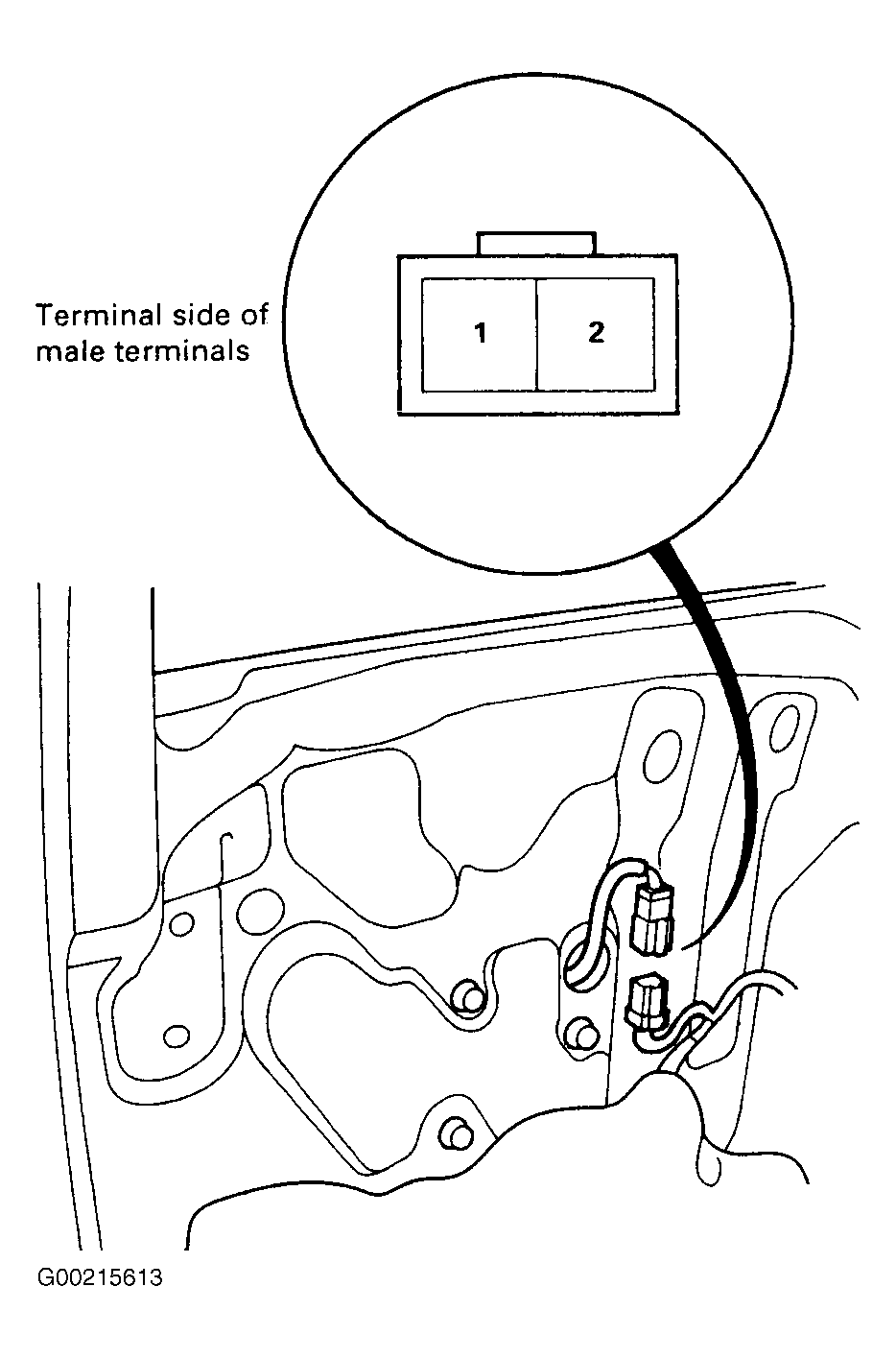 Terminal side of male terminals

1

2

G00215613