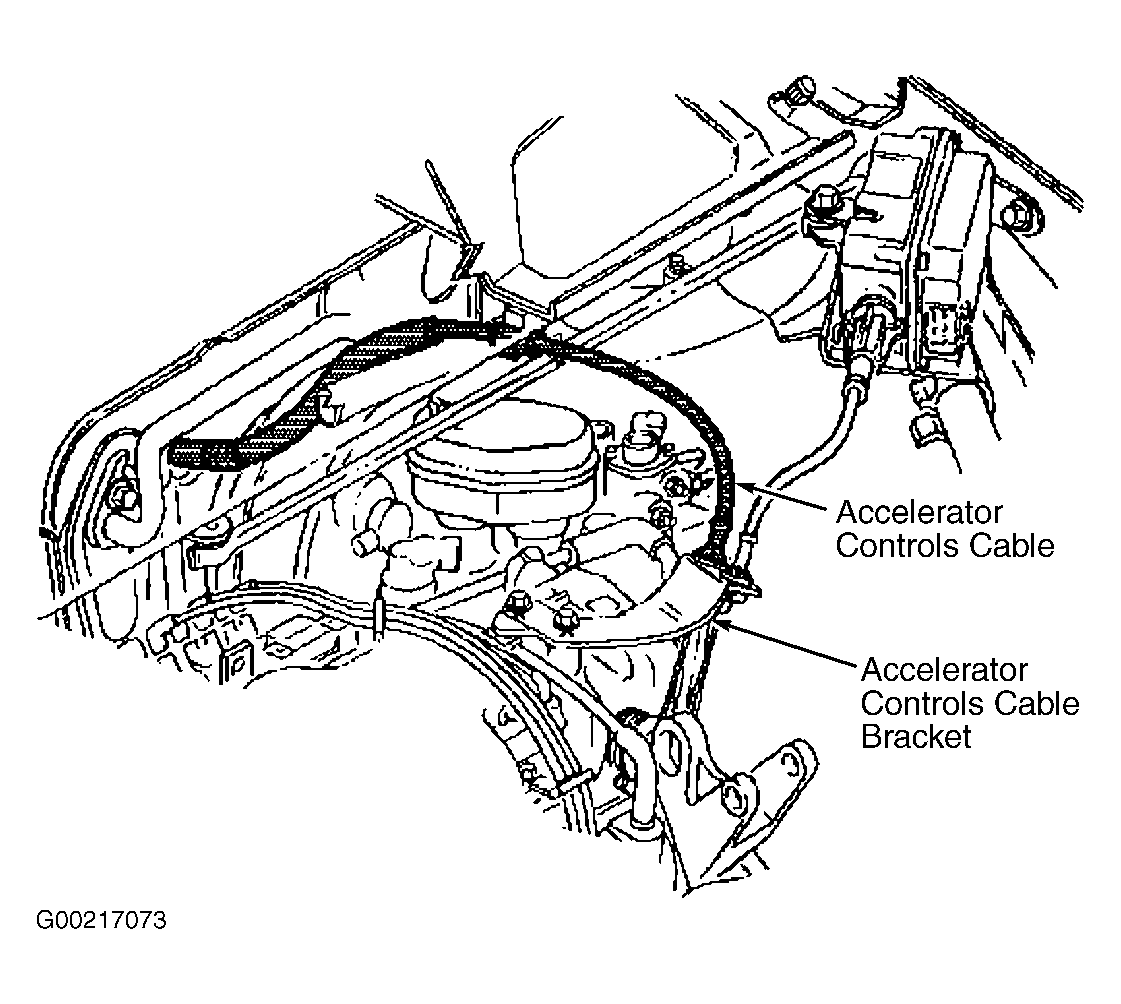 Accelerator Controls Cable

Accelerator Controls Cable Bracket

G00217073