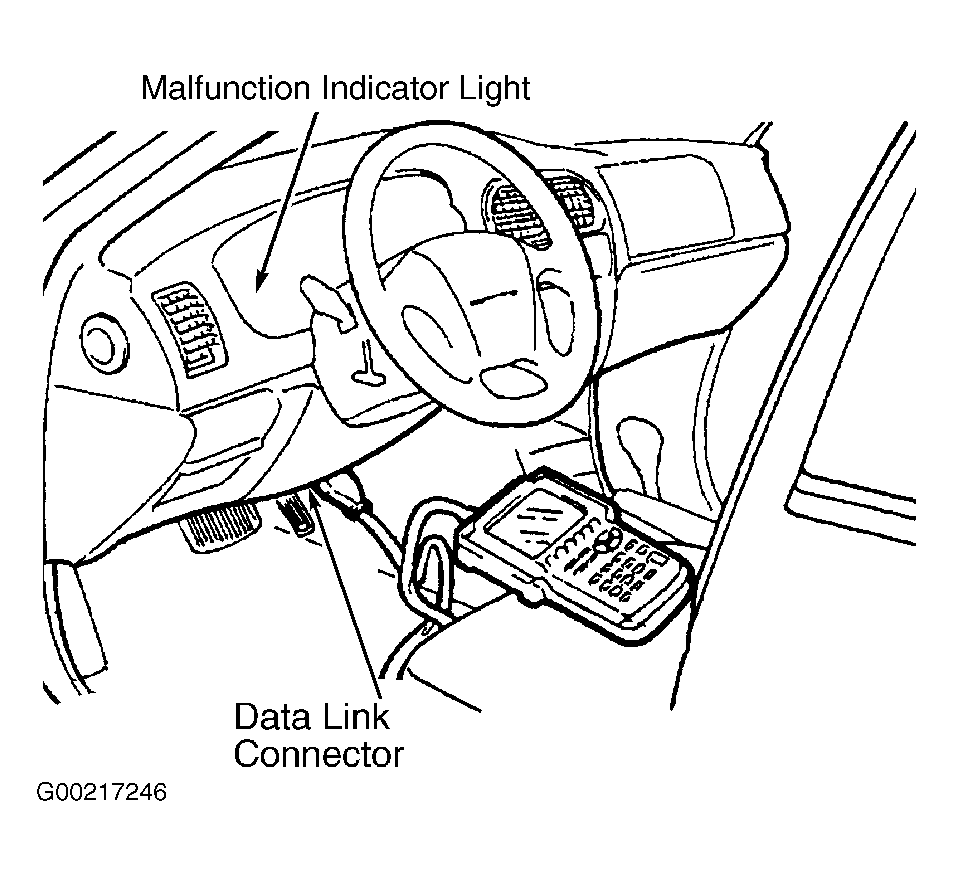 Malfunction Indicator Light

Data Link Connector

G00217246