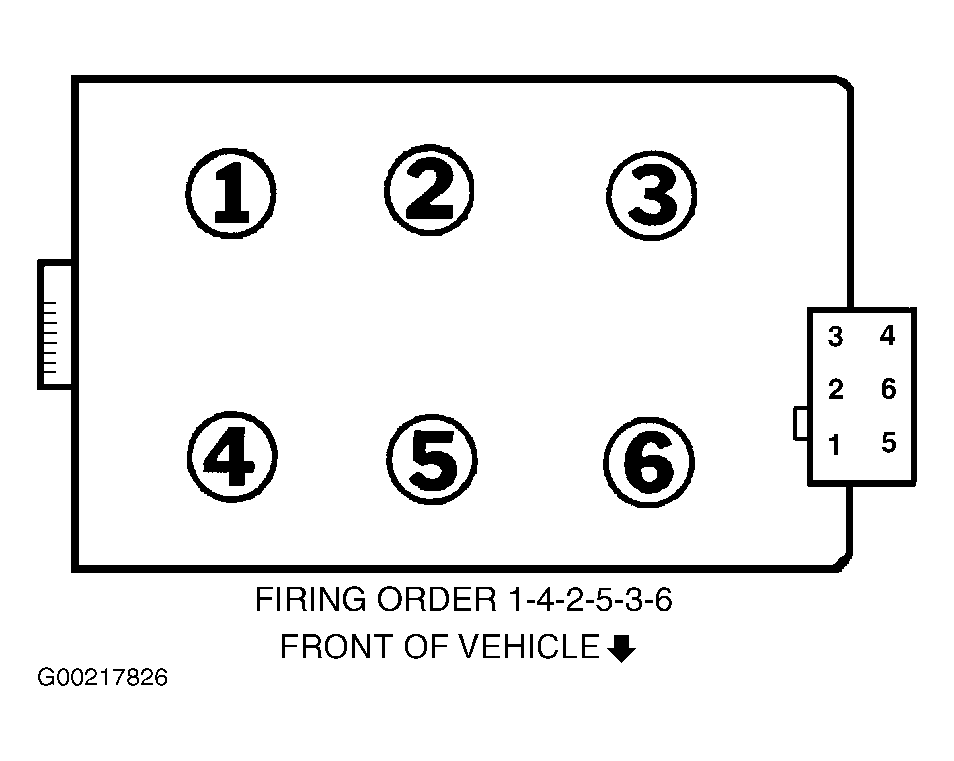 1 2 3

4 5 6

3 4
2 6
1 5

FIRING ORDER 1-4-2-5-3-6

FRONT OF VEHICLE

G00217826