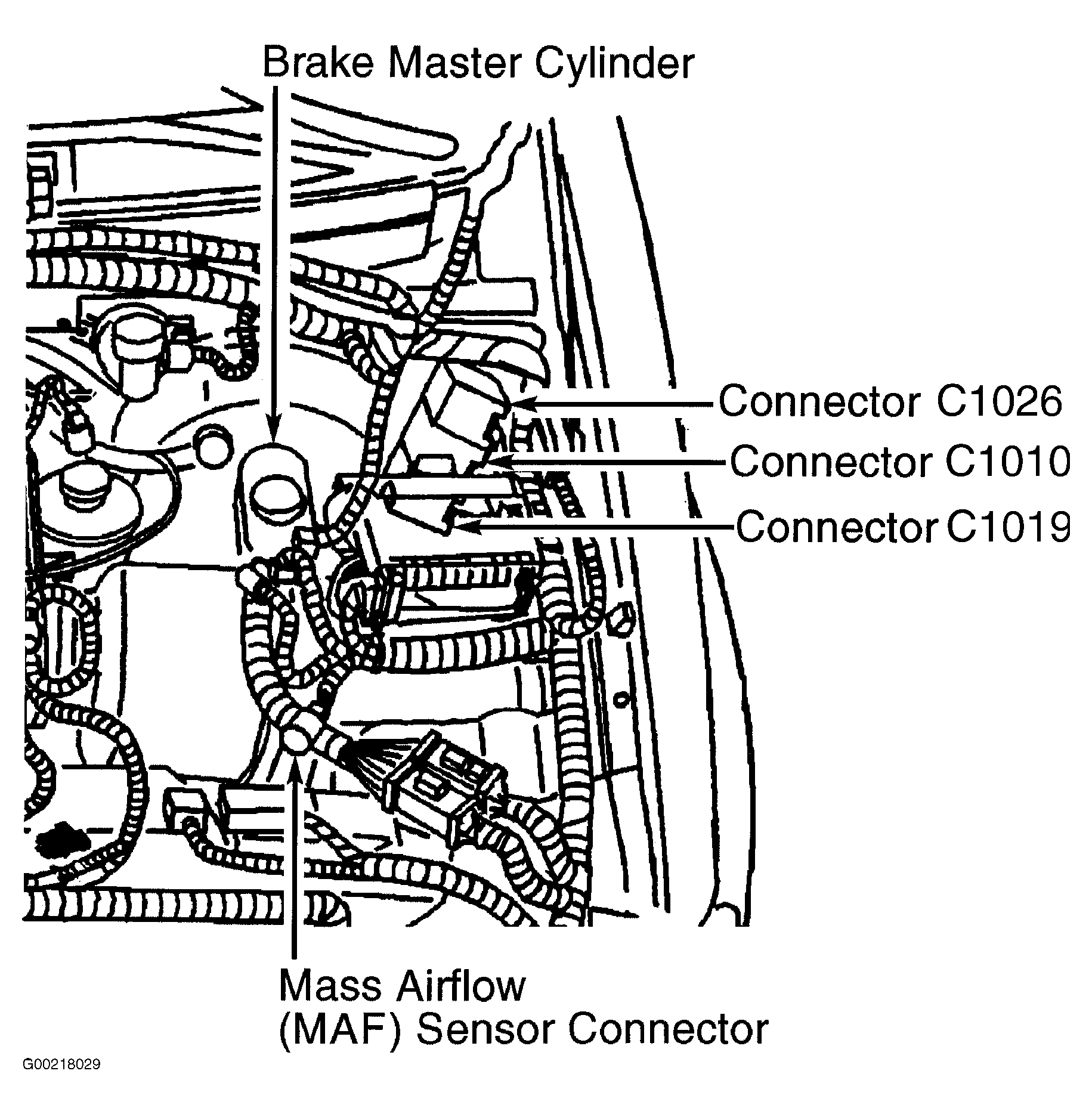 Brake Master Cylinder

Connector C1026

Connector C1010

Connector C1019

Mass Airflow
(MAF) Sensor Connector

G00218029