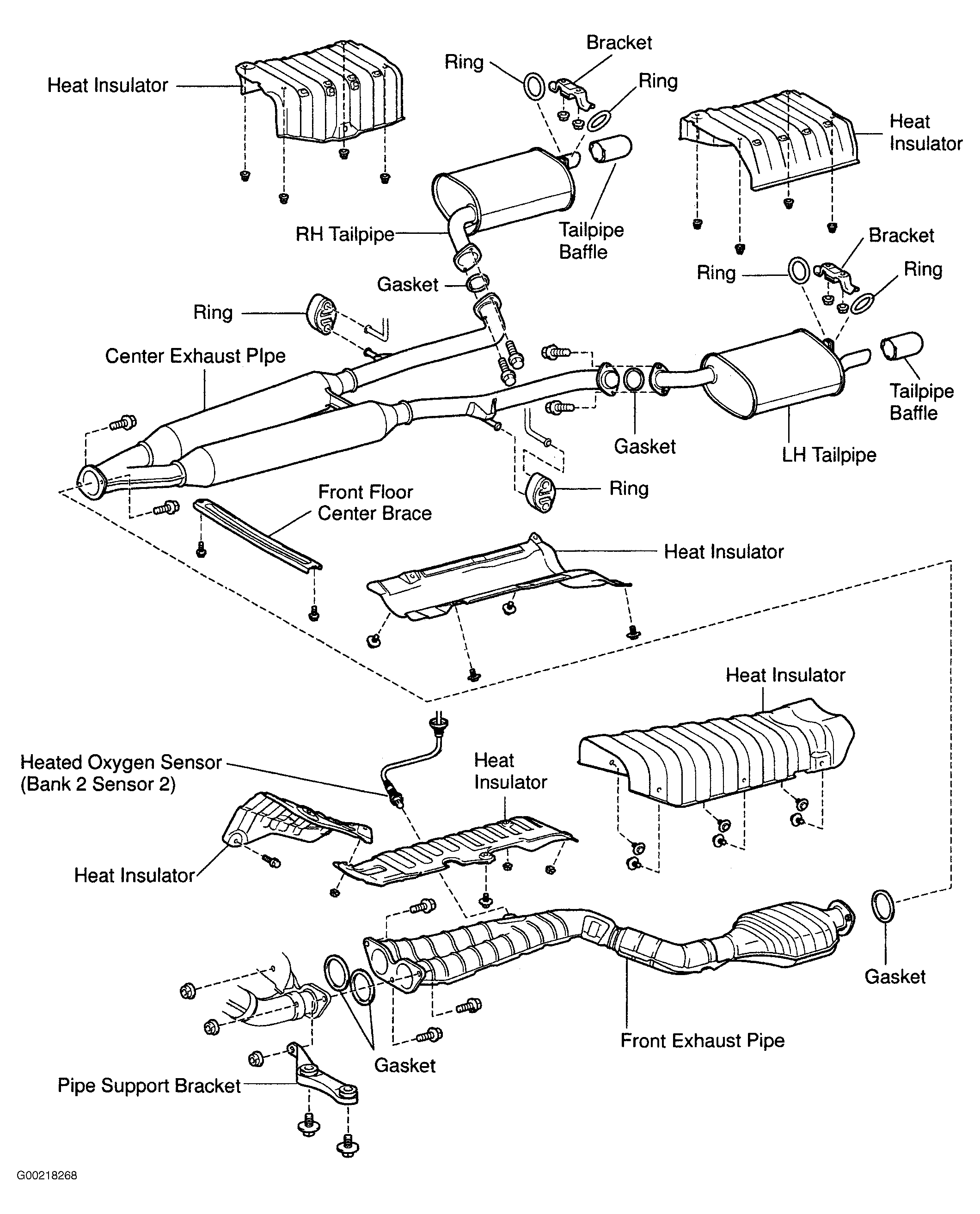 Heat Insulator

Ring

Bracket

Ring

Heat Insulator

RH Tailpipe

Tailpipe Baffle

Bracket

Ring

Ring

Gasket

Ring

Center Exhaust PIpe

Tailpipe Baffle

Gasket

LH Tailpipe

Ring

Front Floor Center Brace

Heat Insulator

Heat Insulator

Heated Oxygen Sensor (Bank 2 Sensor 2)

Heat Insulator

Heat Insulator

Gasket

Front Exhaust Pipe

Gasket

Pipe Support Bracket

G00218268