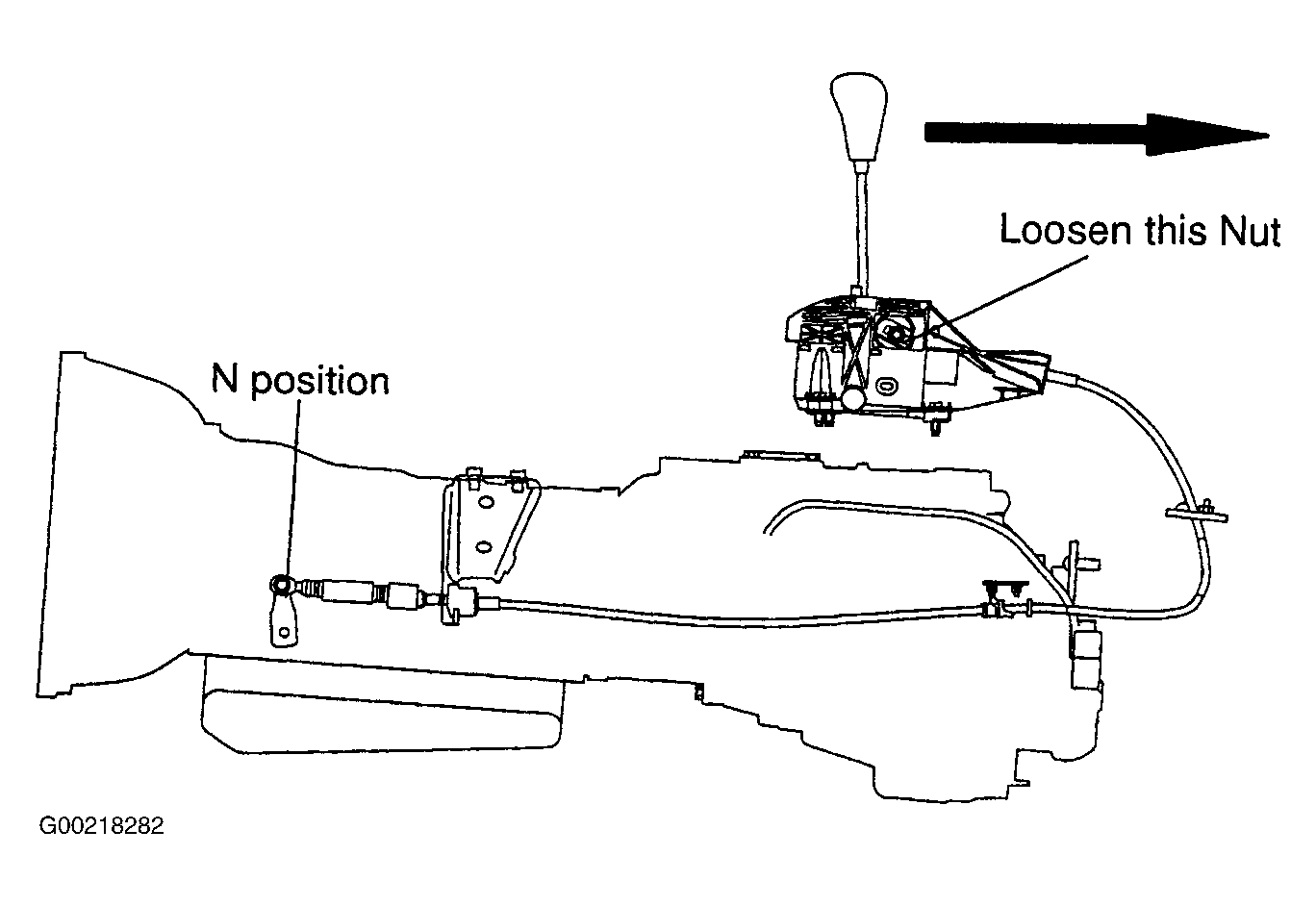 Loosen this Nut

N position

G00218282