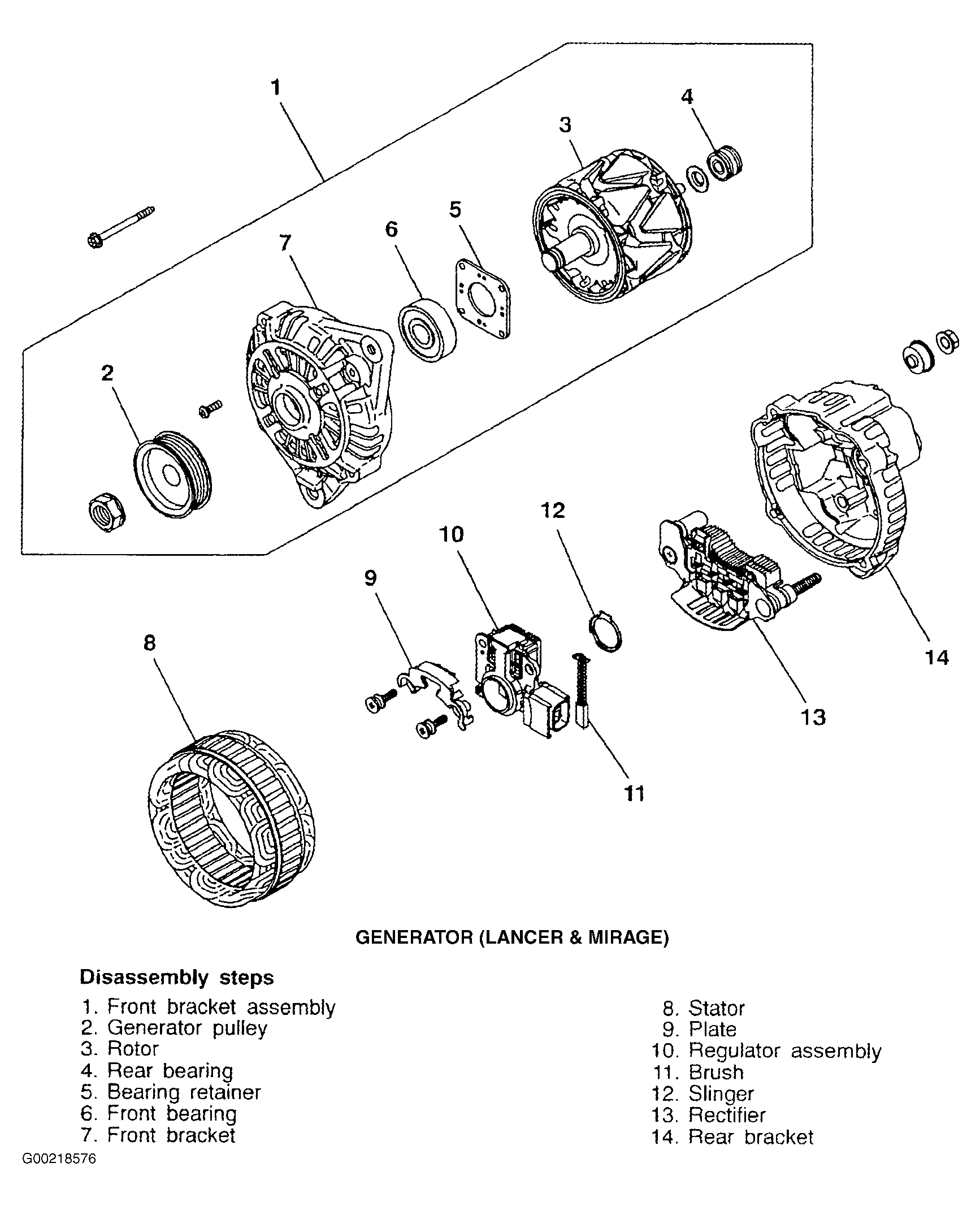 1
4
3
5
6
7
2
12
10
9
8
14
13
11

GENERATOR (LANCER & MIRAGE)

Disassembly steps
1. Front bracket assembly
2. Generator pulley
3. Rotor
4. Rear bearing
5. Bearing retainer
6. Front bearing
7. Front bracket

8. Stator
9. Plate
10. Regulator assembly
11. Brush
12. Slinger
13. Rectifier
14. Rear bracket

G00218576