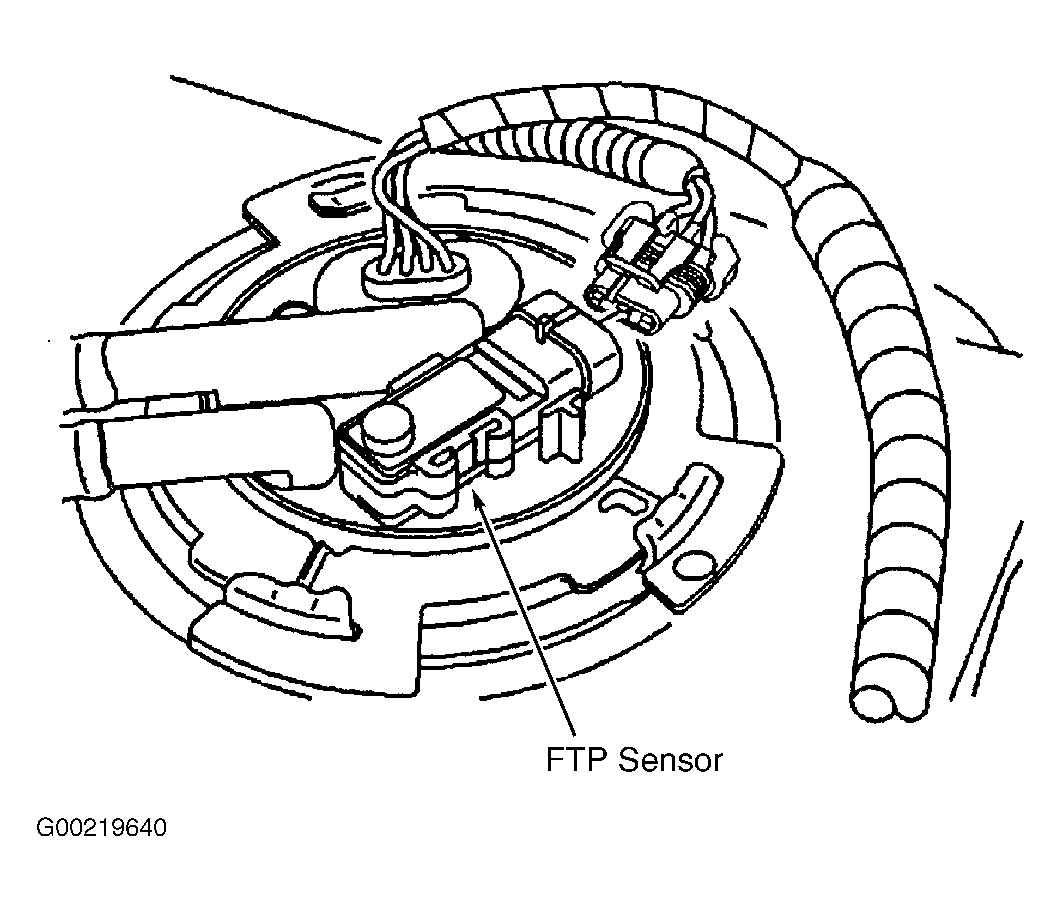 FTP Sensor

G00219640