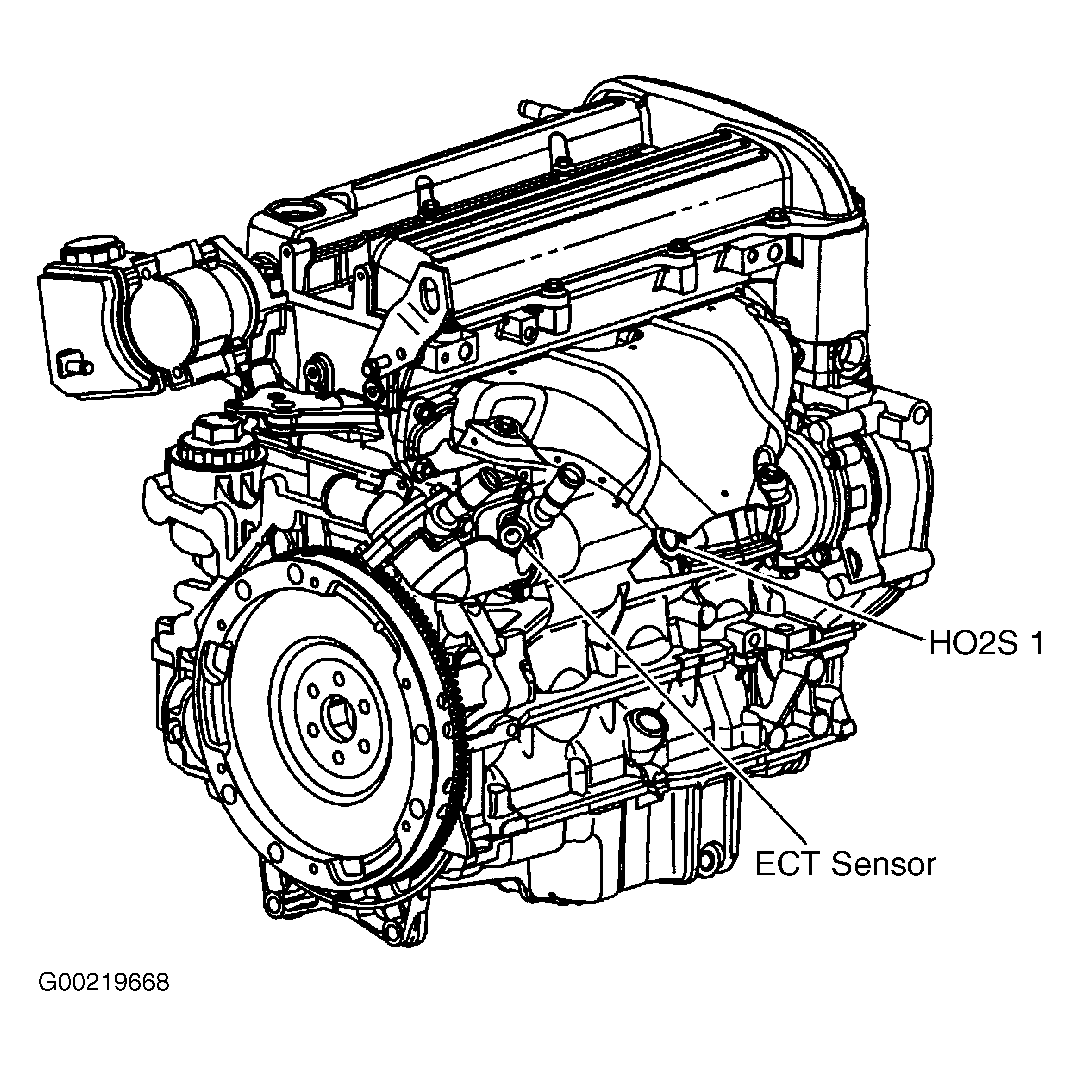 HO2S 1

ECT Sensor

G00219668