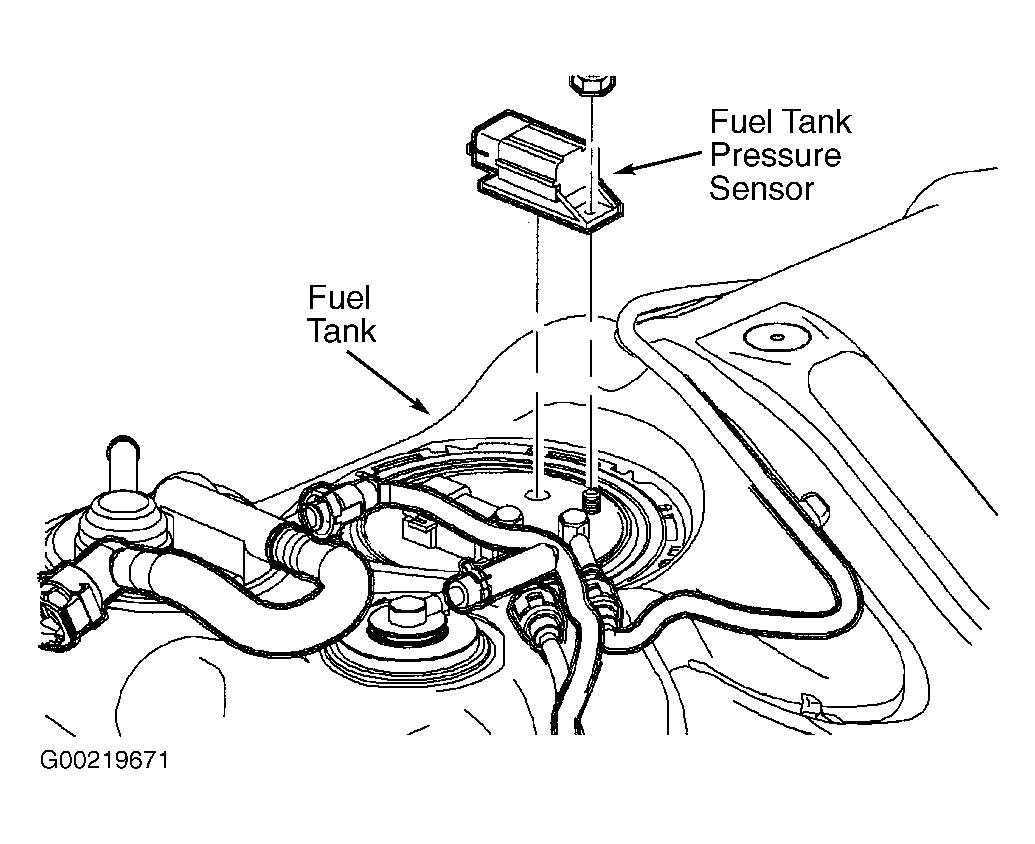 Fuel Tank
Pressure
Sensor

Fuel
Tank

G00219671