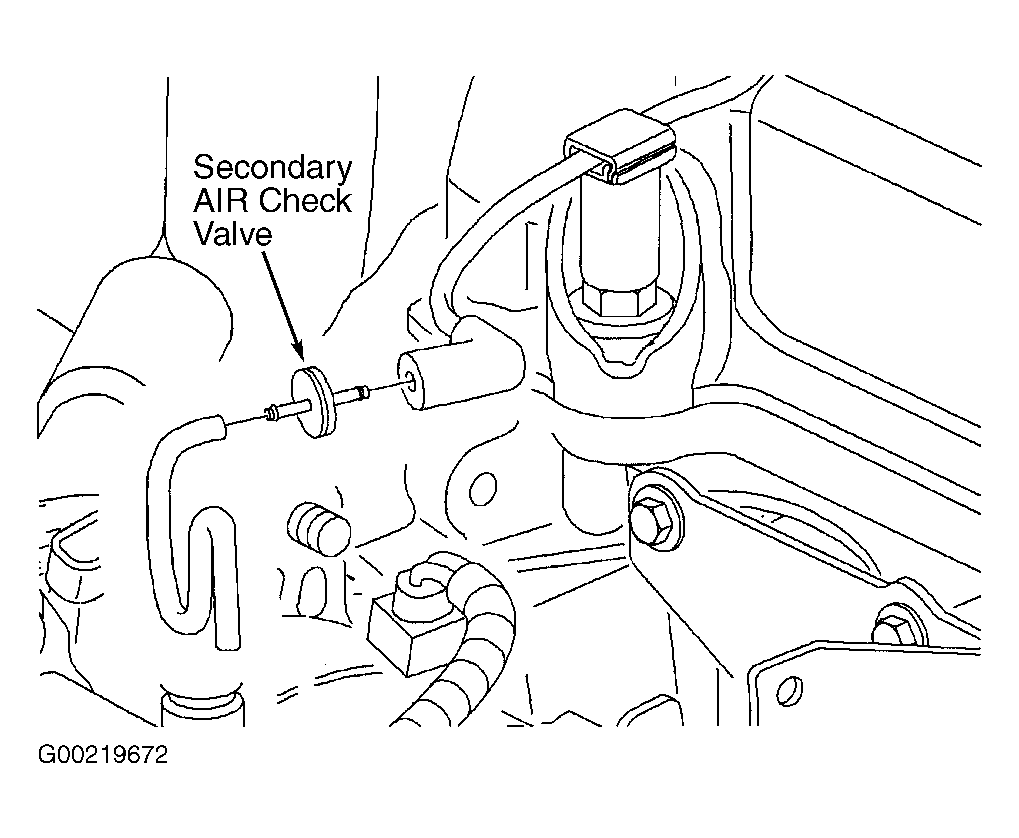 Secondary AIR Check Valve

G00219672