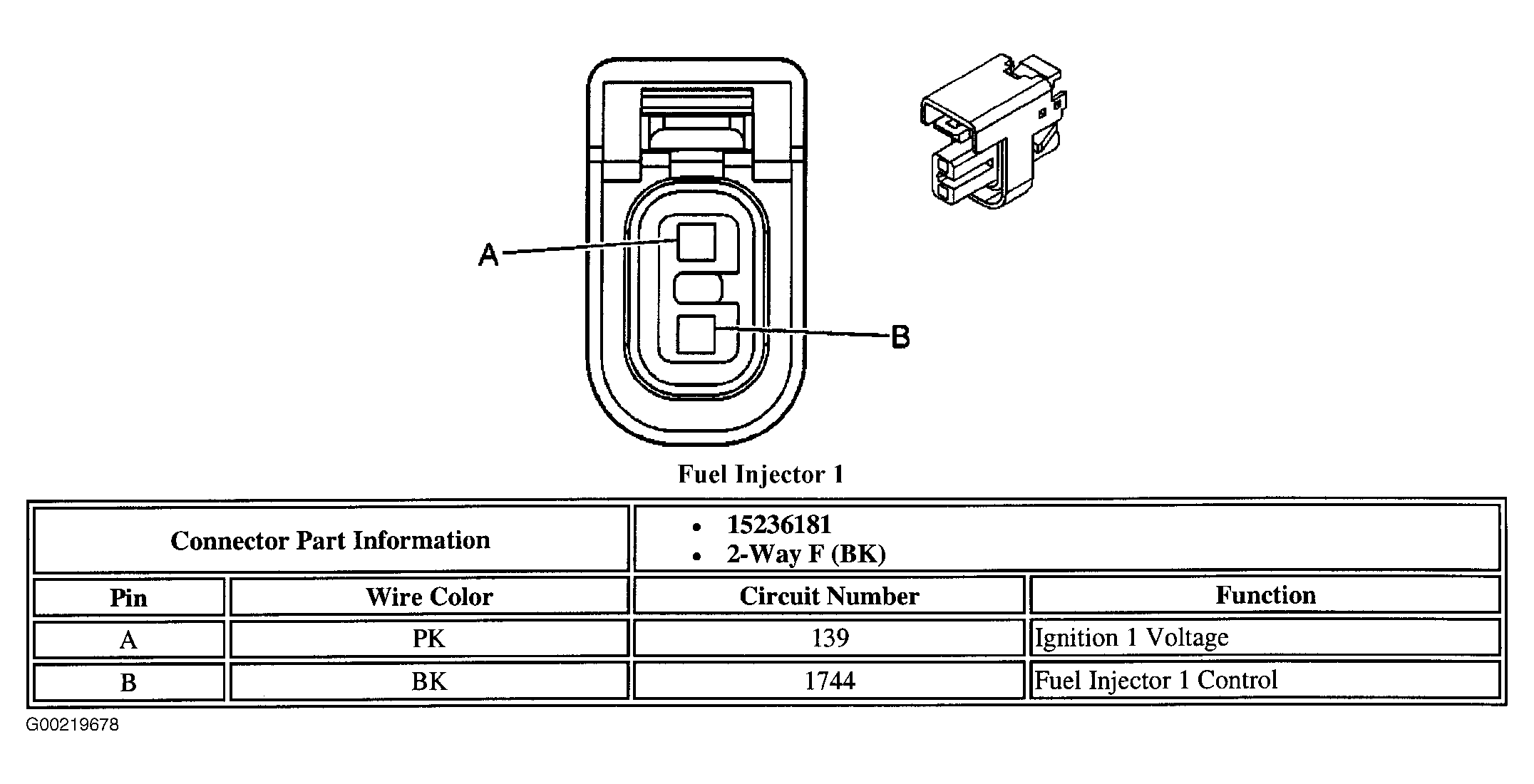 A

B

Fuel Injector 1

| Connector Part Information | | • 15236181 • 2-Way F (BK) | |
|---|---|---|---|
| Pin | Wire Color | Circuit Number | Function |
| A | PK | 139 | Ignition 1 Voltage |
| B | BK | 1744 | Fuel Injector 1 Control |

G00219678