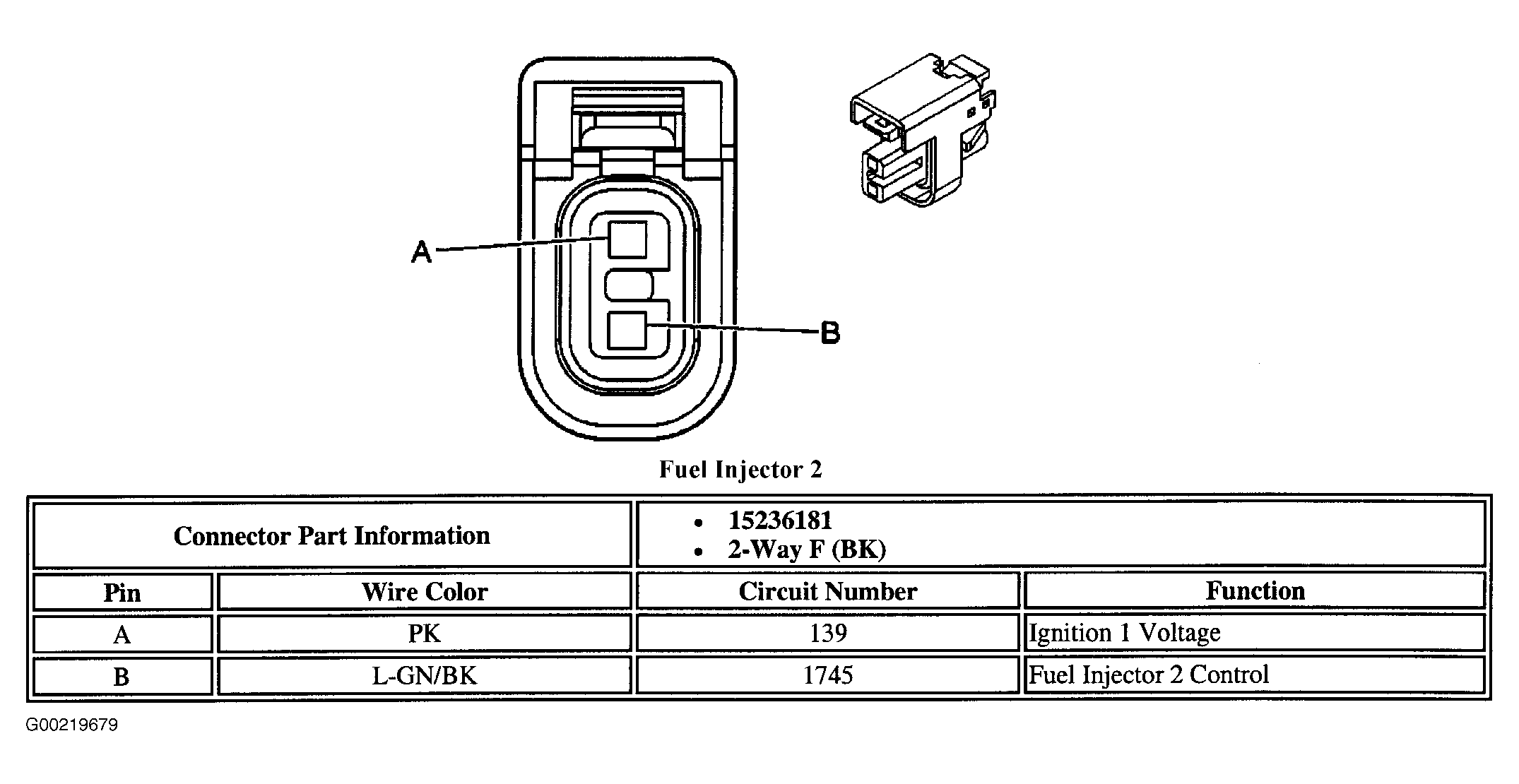 A

B

Fuel Injector 2

| Connector Part Information | | • 15236181 • 2-Way F (BK) | |
|---|---|---|---|
| Pin | Wire Color | Circuit Number | Function |
| A | PK | 139 | Ignition 1 Voltage |
| B | L-GN/BK | 1745 | Fuel Injector 2 Control |

G00219679