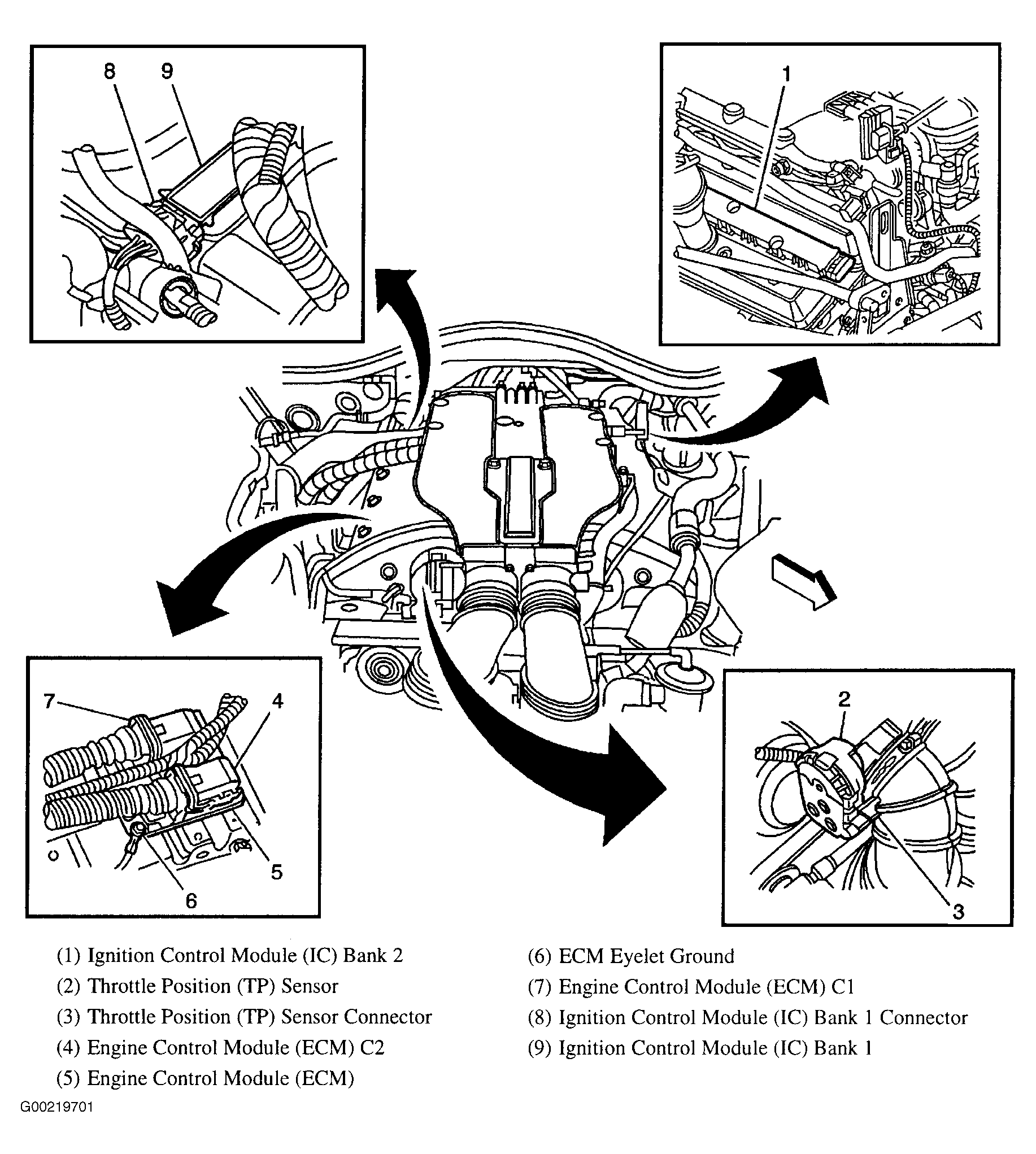 8
9

1

7
4
5
6

2
3

(1) Ignition Control Module (IC) Bank 2
(2) Throttle Position (TP) Sensor
(3) Throttle Position (TP) Sensor Connector
(4) Engine Control Module (ECM) C2
(5) Engine Control Module (ECM)

(6) ECM Eyelet Ground
(7) Engine Control Module (ECM) C1
(8) Ignition Control Module (IC) Bank 1 Connector
(9) Ignition Control Module (IC) Bank 1

G00219701