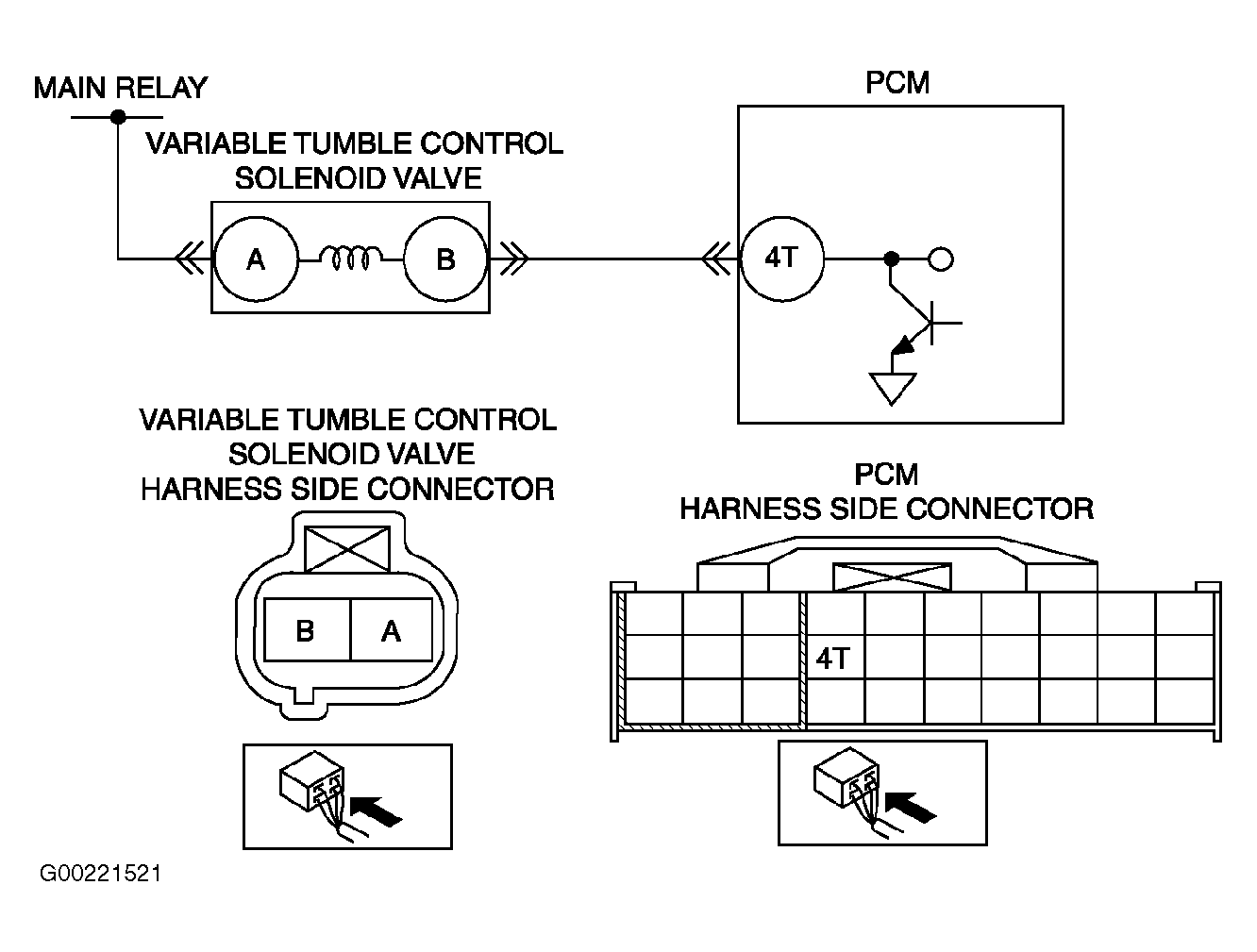 MAIN RELAY

VARIABLE TUMBLE CONTROL SOLENOID VALVE

A

B

PCM

4T

VARIABLE TUMBLE CONTROL SOLENOID VALVE HARNESS SIDE CONNECTOR

B A

PCM HARNESS SIDE CONNECTOR

4T

G00221521