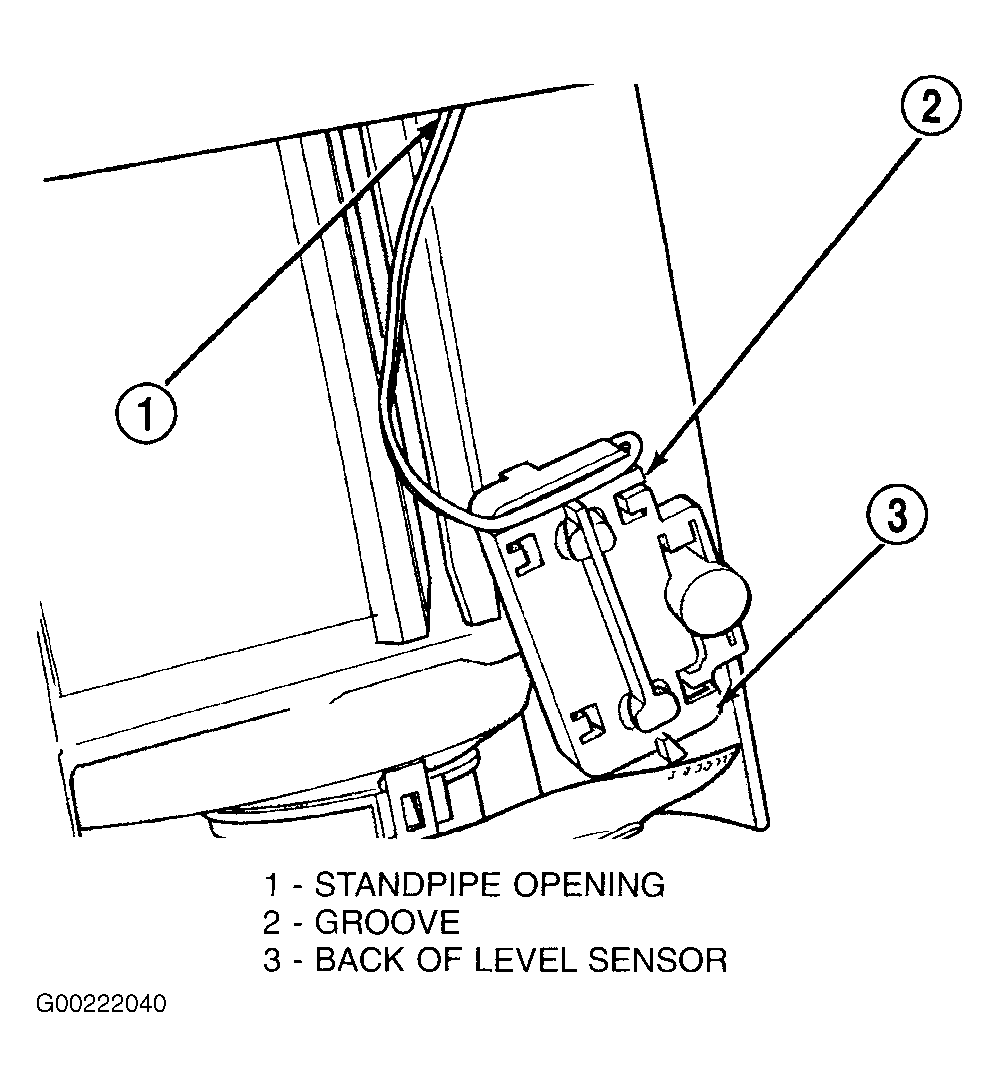 2

1

3

1 - STANDPIPE OPENING
2 - GROOVE
3 - BACK OF LEVEL SENSOR

G00222040