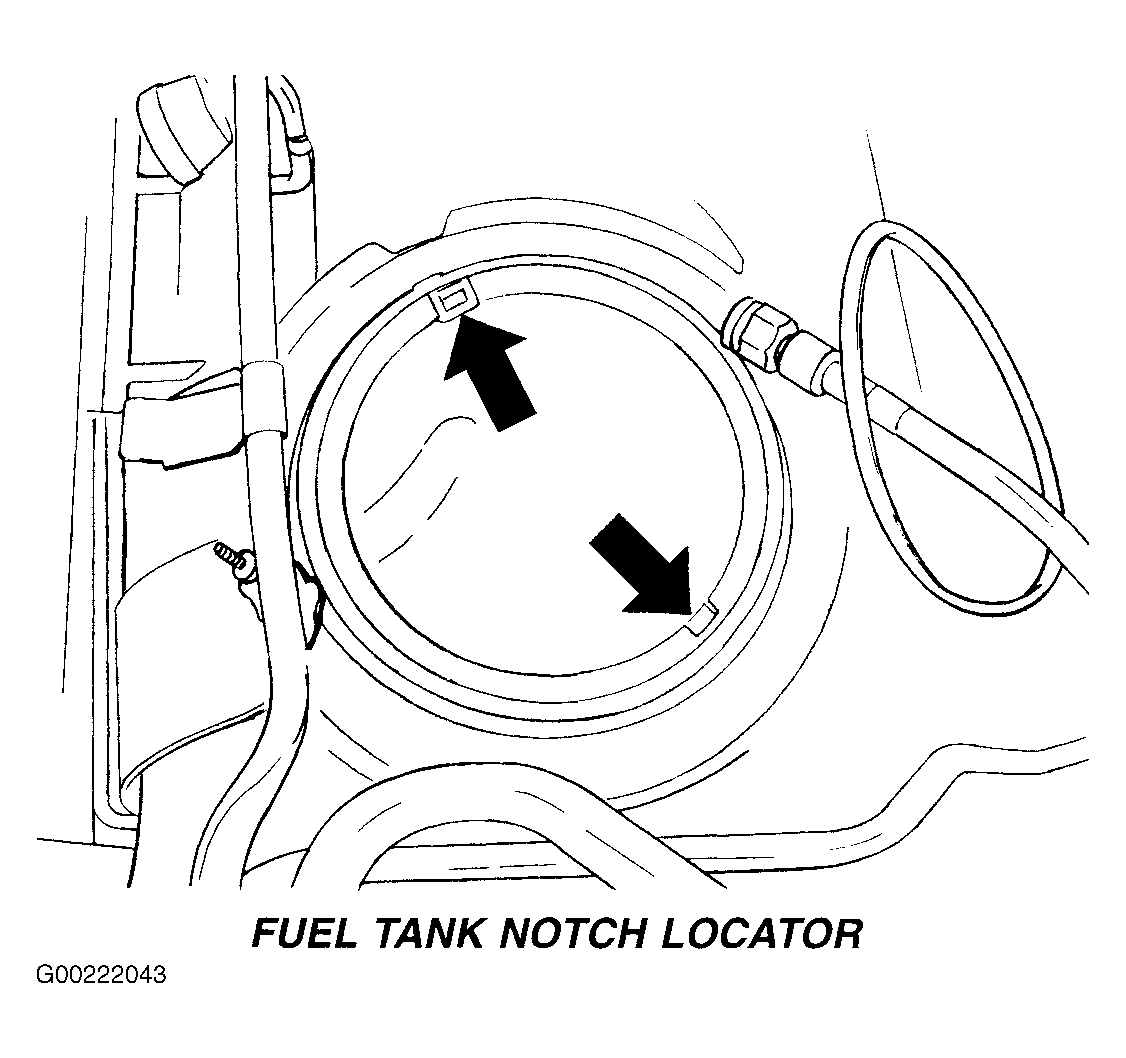 FUEL TANK NOTCH LOCATOR

G00222043