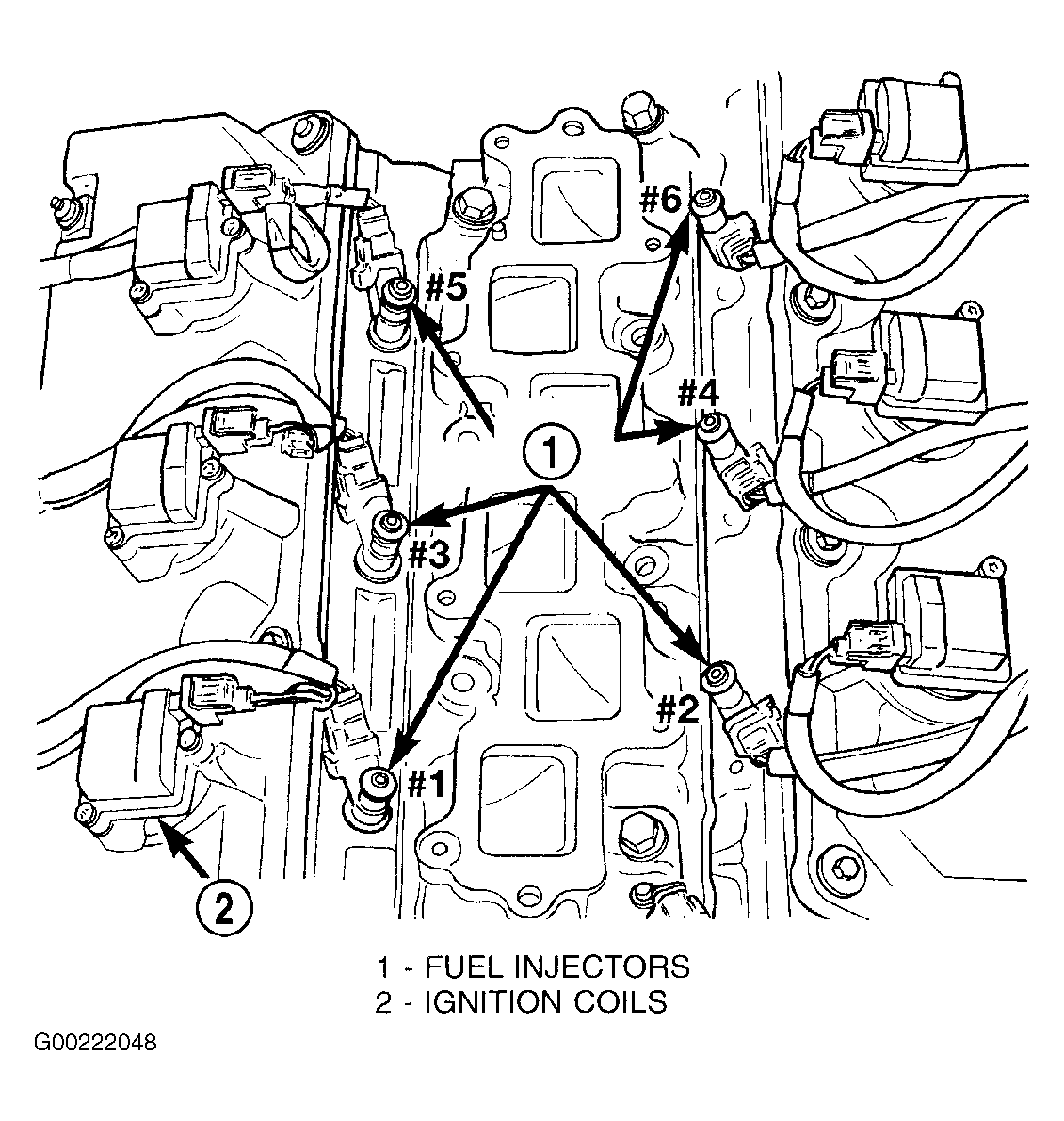 #6
#5
#4
1
#3
#2
#1
2

1 - FUEL INJECTORS
2 - IGNITION COILS

G00222048