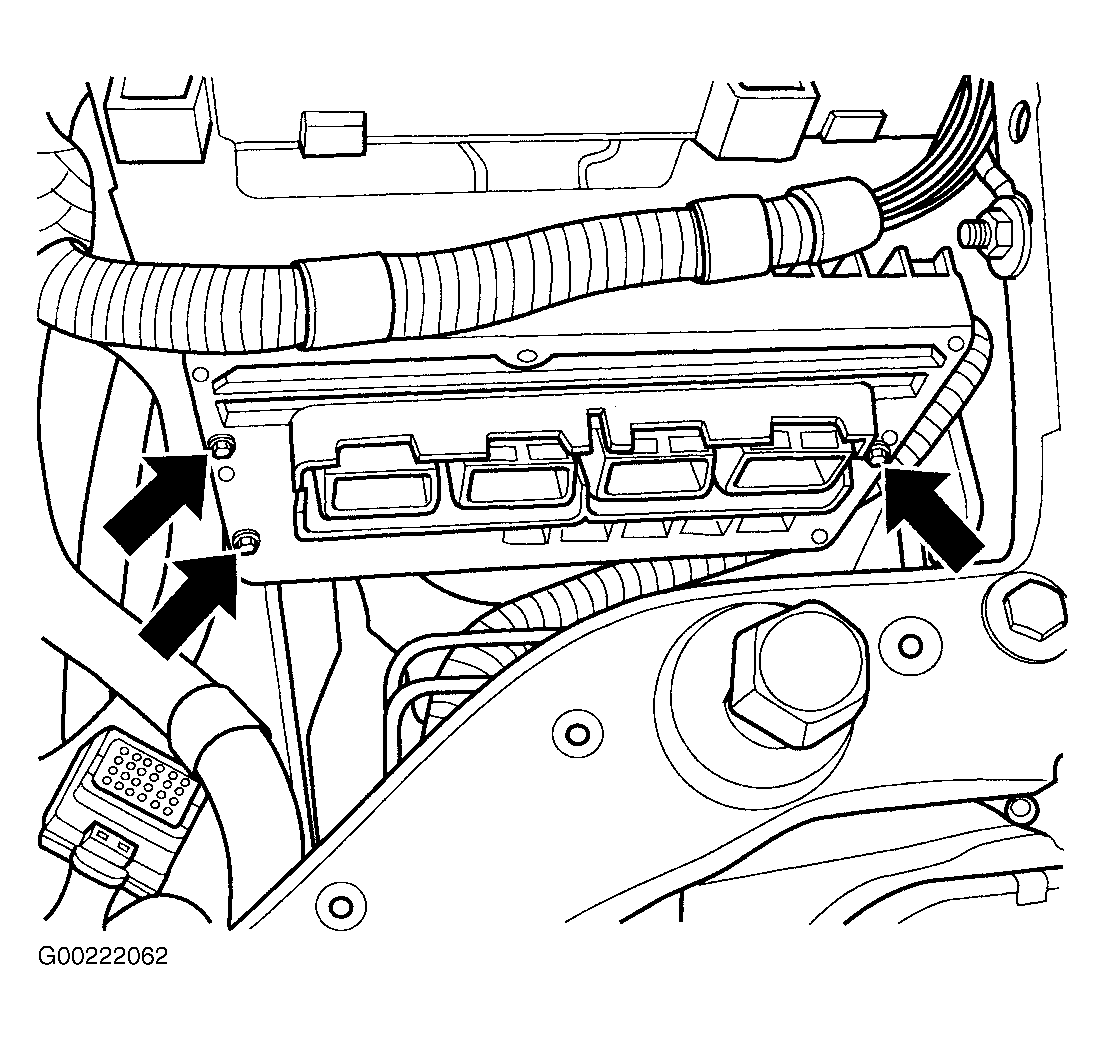 G00222062