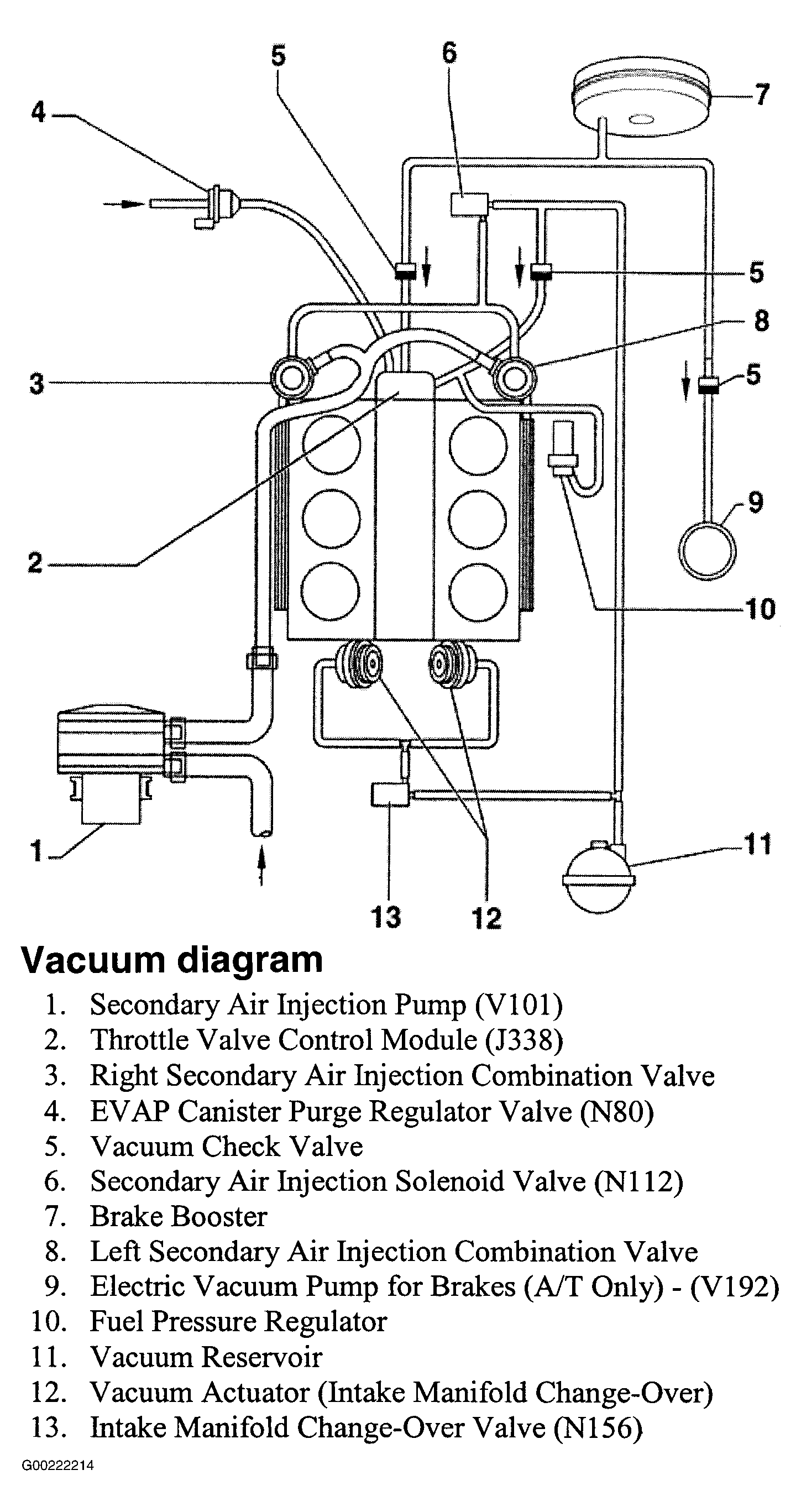 5
6
7
4
5
8
3
5
9
2
10
1
11
13
12

Vacuum diagram

1. Secondary Air Injection Pump (V101)
2. Throttle Valve Control Module (J338)
3. Right Secondary Air Injection Combination Valve
4. EVAP Canister Purge Regulator Valve (N80)
5. Vacuum Check Valve
6. Secondary Air Injection Solenoid Valve (N112)
7. Brake Booster
8. Left Secondary Air Injection Combination Valve
9. Electric Vacuum Pump for Brakes (A/T Only) - (V192)
10. Fuel Pressure Regulator
11. Vacuum Reservoir
12. Vacuum Actuator (Intake Manifold Change-Over)
13. Intake Manifold Change-Over Valve (N156)

G00222214