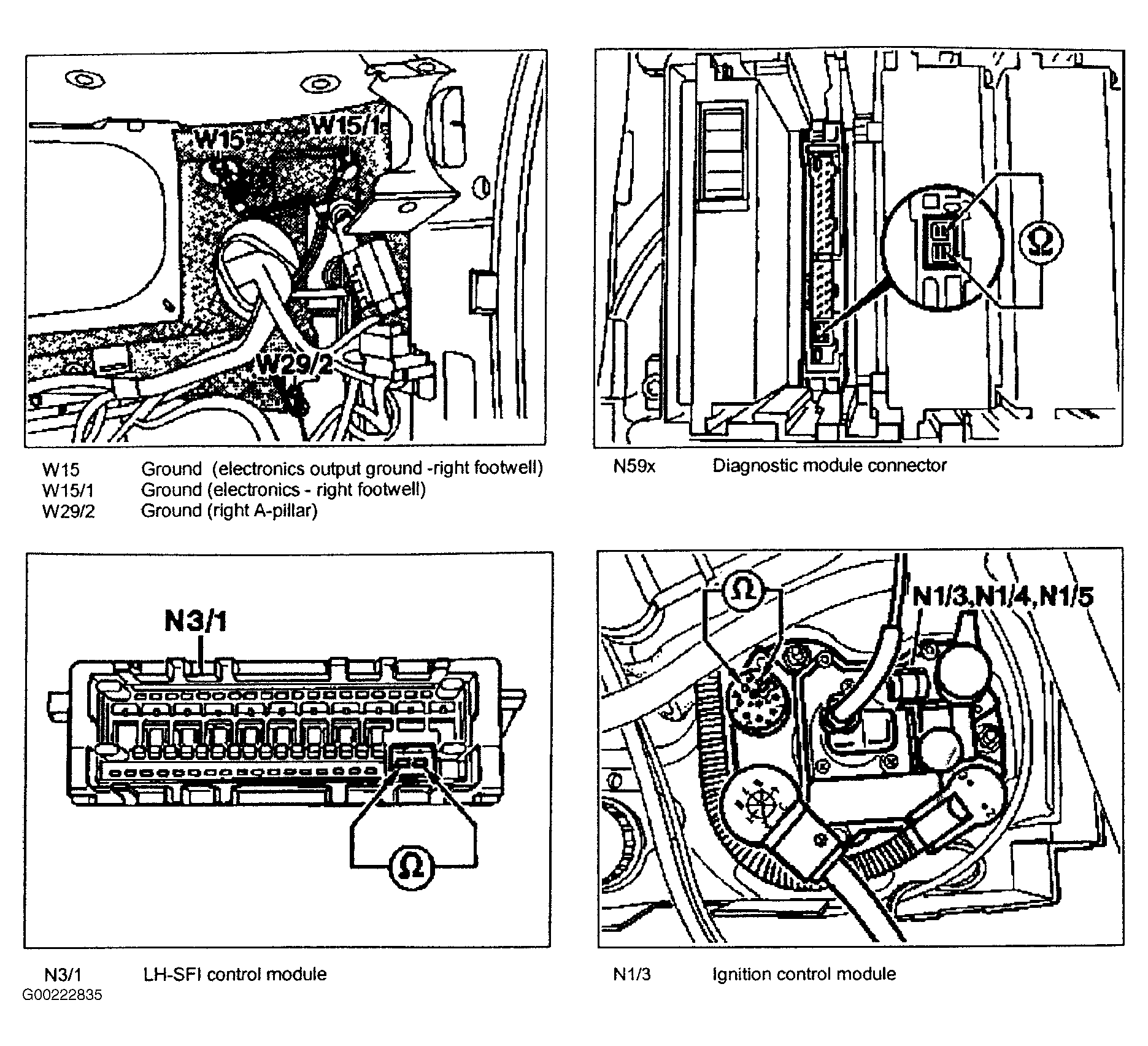 W15
W15/1
W29/2

W15 Ground (electronics output ground -right footwell)
W15/1 Ground (electronics - right footwell)
W29/2 Ground (right A-pillar)

Ω

N59x Diagnostic module connector

N3/1
Ω

N3/1 LH-SFI control module
G00222835

Ω
N1/3,N1/4,N1/5

N1/3 Ignition control module