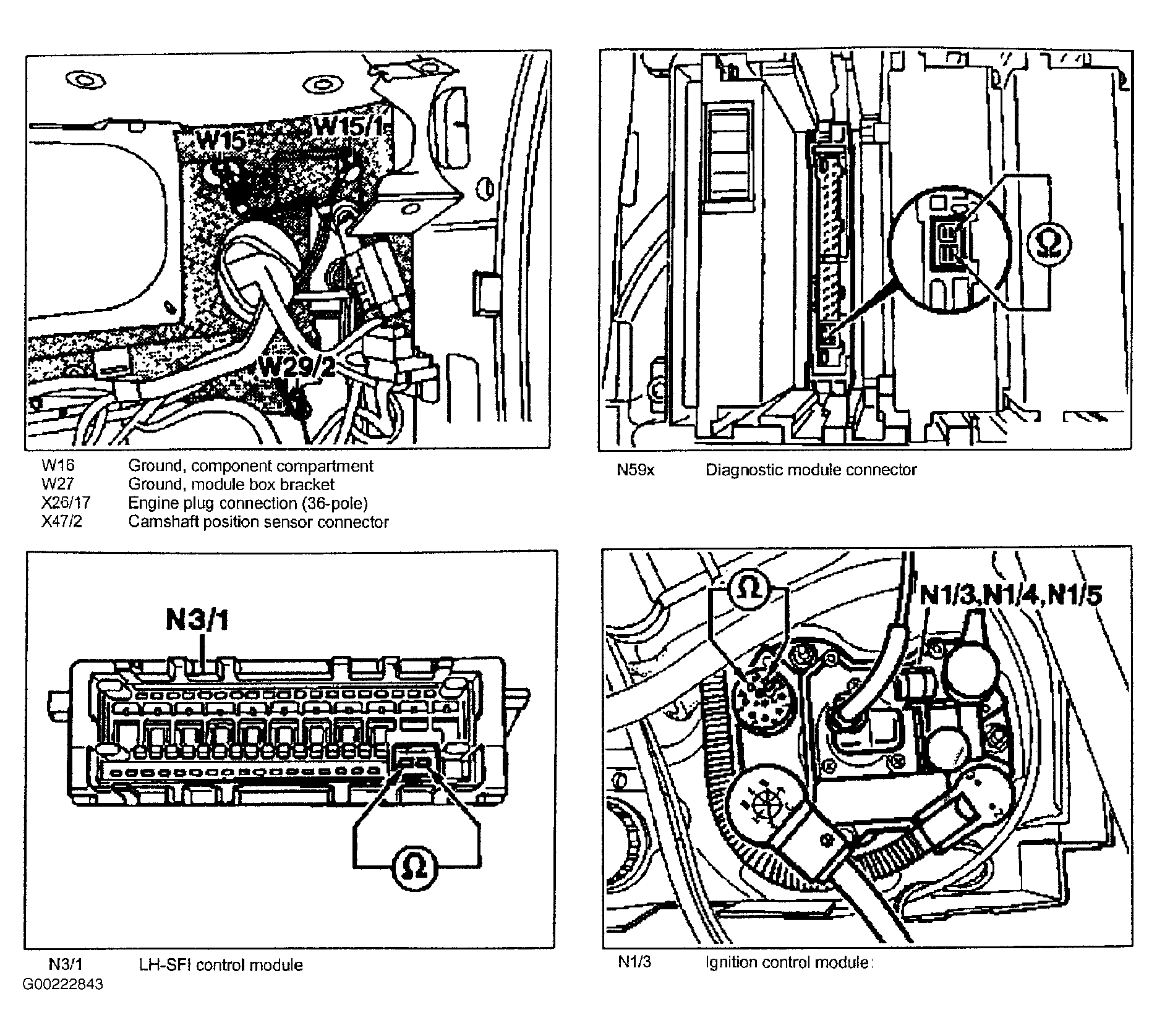 W15 W15/1

W29/2

W16 Ground, component compartment
W27 Ground, module box bracket
X26/17 Engine plug connection (36-pole)
X47/2 Camshaft position sensor connector

Ω

N59x Diagnostic module connector

N3/1

Ω

N3/1 LH-SFI control module

G00222843

Ω

N1/3,N1/4,N1/5

N1/3 Ignition control module: