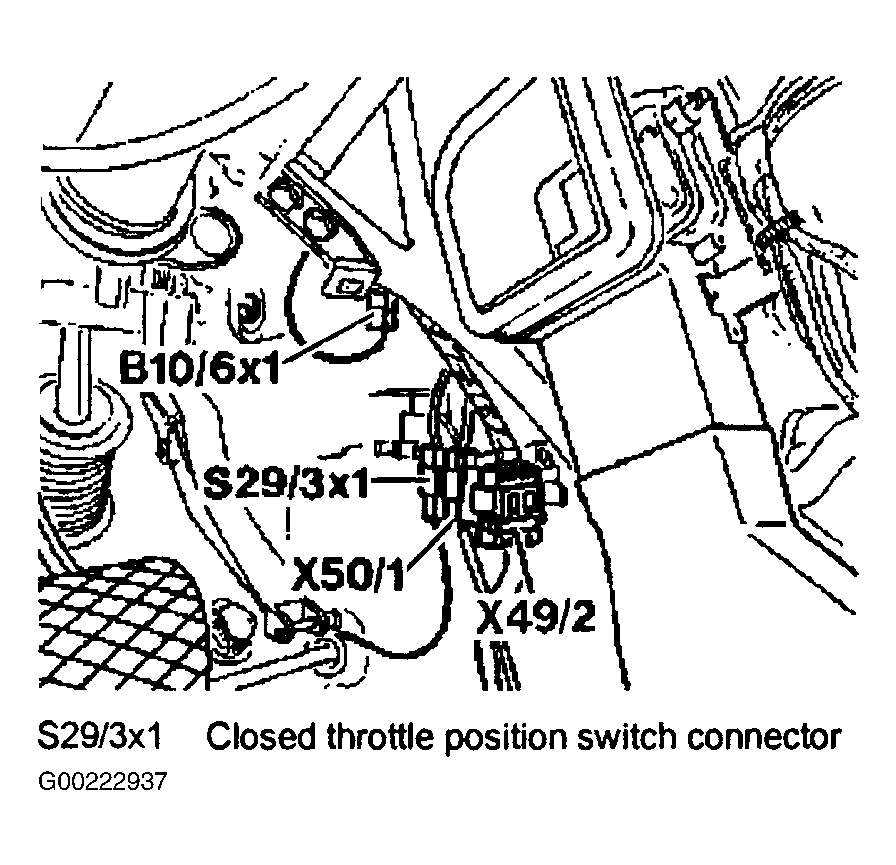 B10/6x1

S29/3x1

X50/1

X49/2

S29/3x1 Closed throttle position switch connector

G00222937