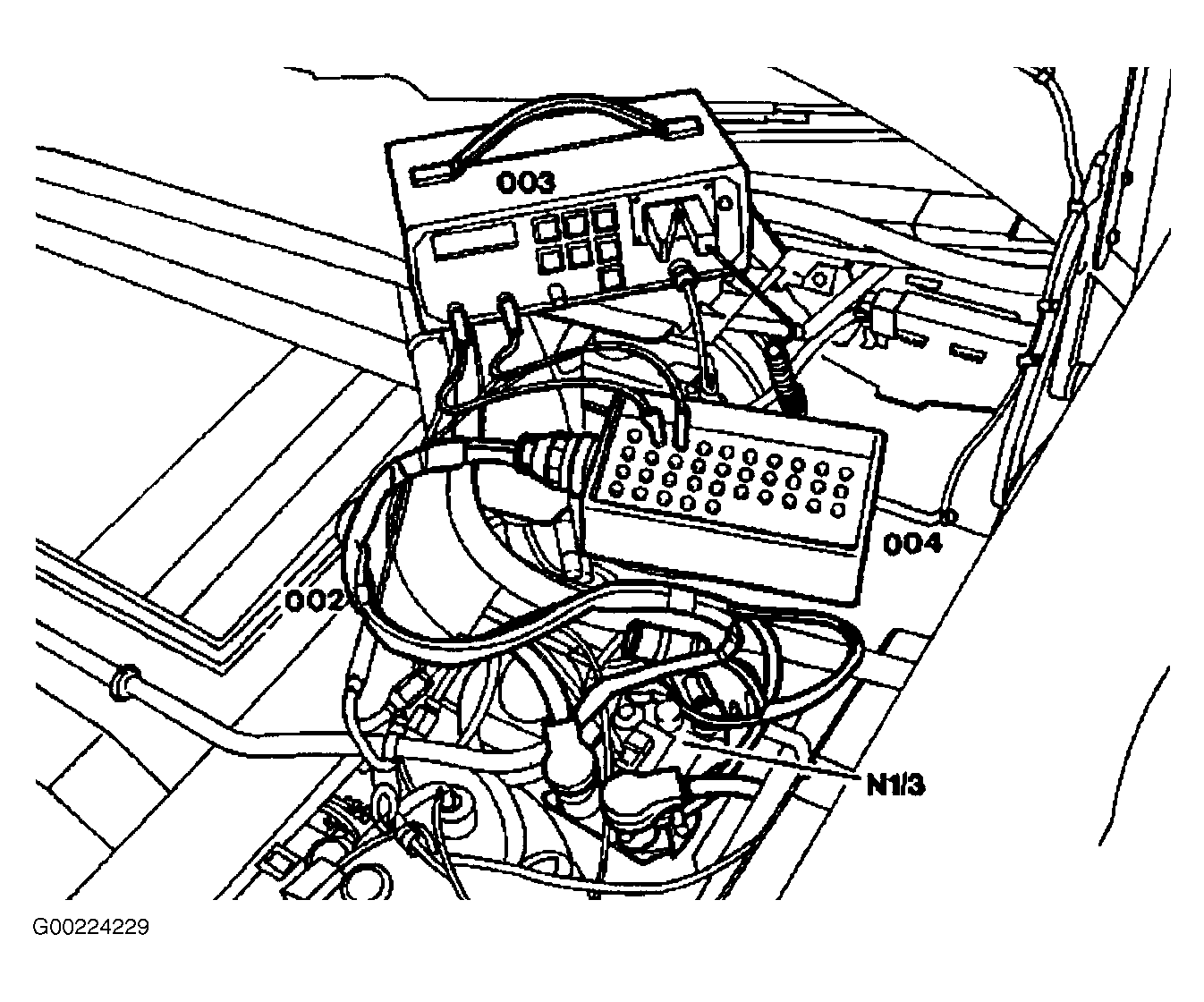 003
004
002
N1/3
G00224229